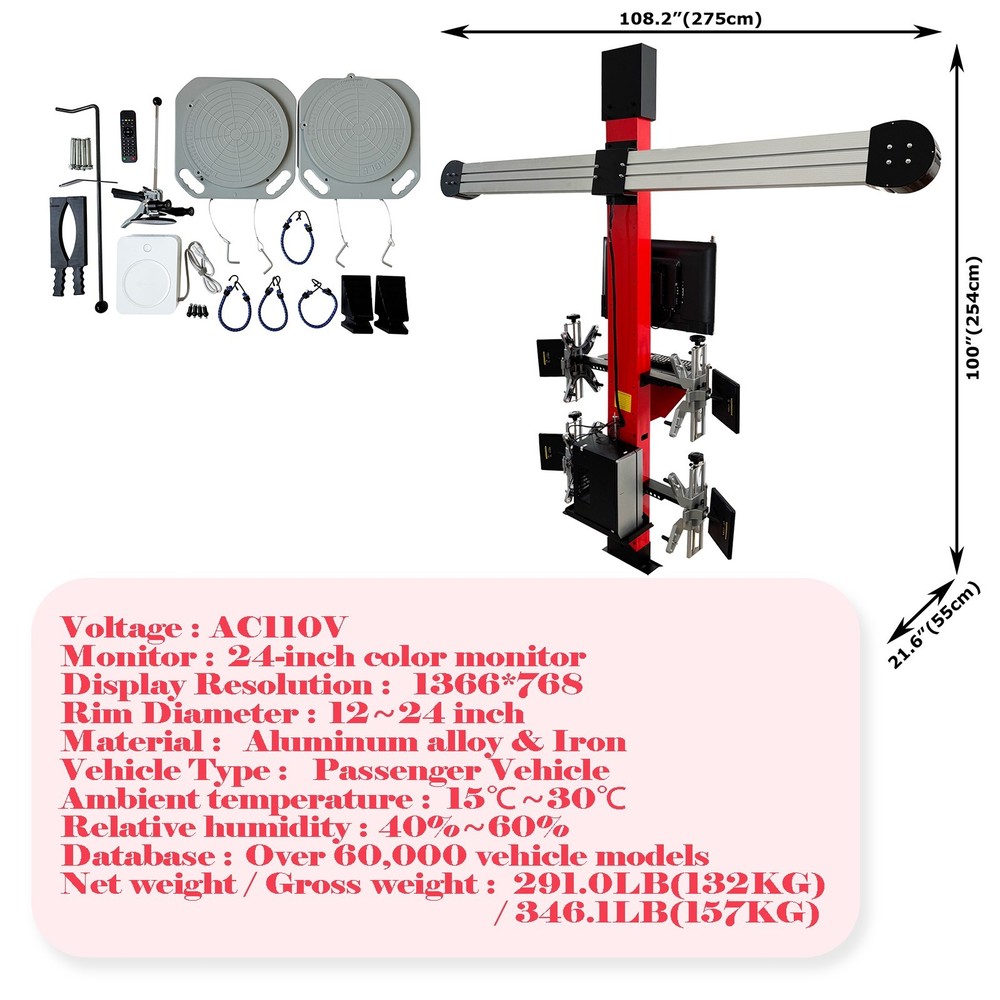 108.2"(275cm)

100"(254cm)

21.6"(55cm)

Voltage : AC110V
Monitor : 24-inch color monitor
Display Resolution : 1366*768
Rim Diameter : 12~24 inch
Material : Aluminum alloy & Iron
Vehicle Type : Passenger Vehicle
Ambient temperature : 15℃~30℃
Relative humidity : 40%~60%
Database : Over 60,000 vehicle models
Net weight / Gross weight : 291.0LB(132KG) / 346.1LB(157KG)