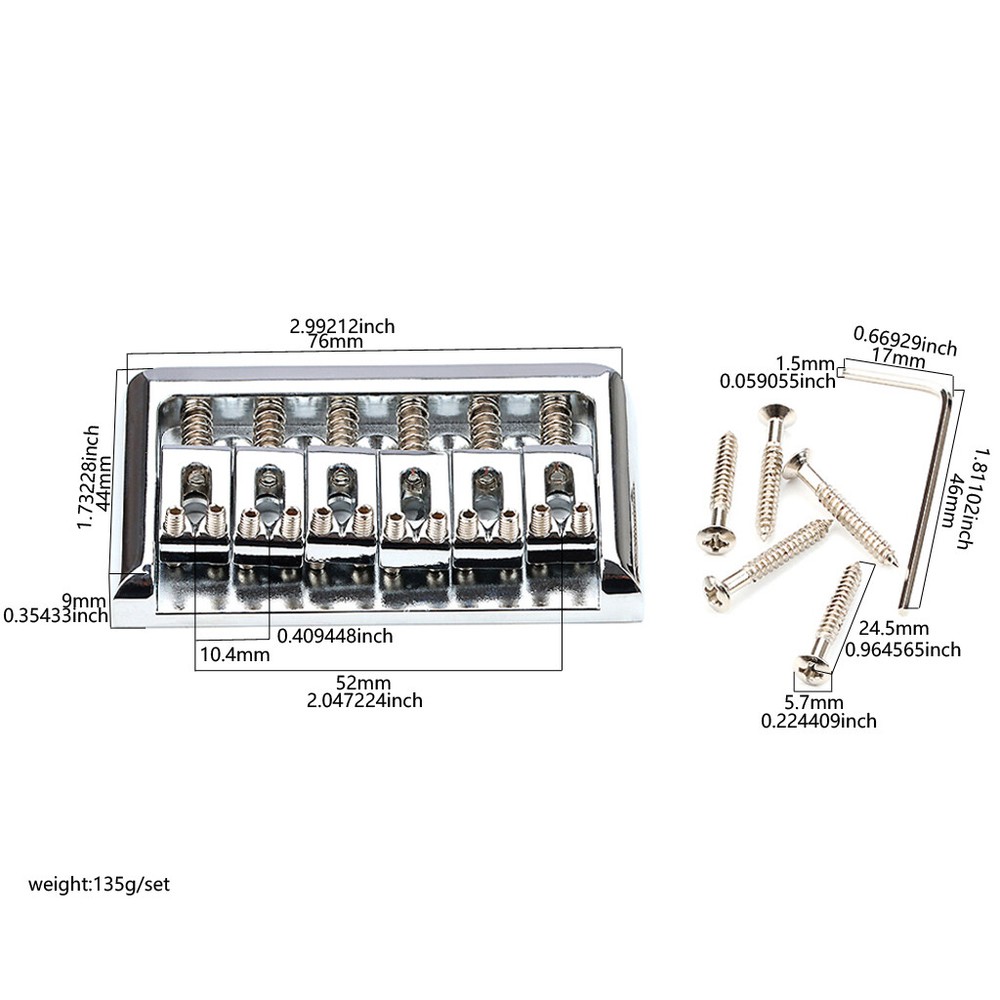 2.99212inch
76mm

1.73228inch
44mm

9mm
0.35433inch

0.409448inch
10.4mm

52mm
2.047224inch

0.66929inch
17mm

1.5mm
0.059055inch

1.81102inch
46mm

24.5mm
0.964565inch

5.7mm
0.224409inch

weight:135g/set