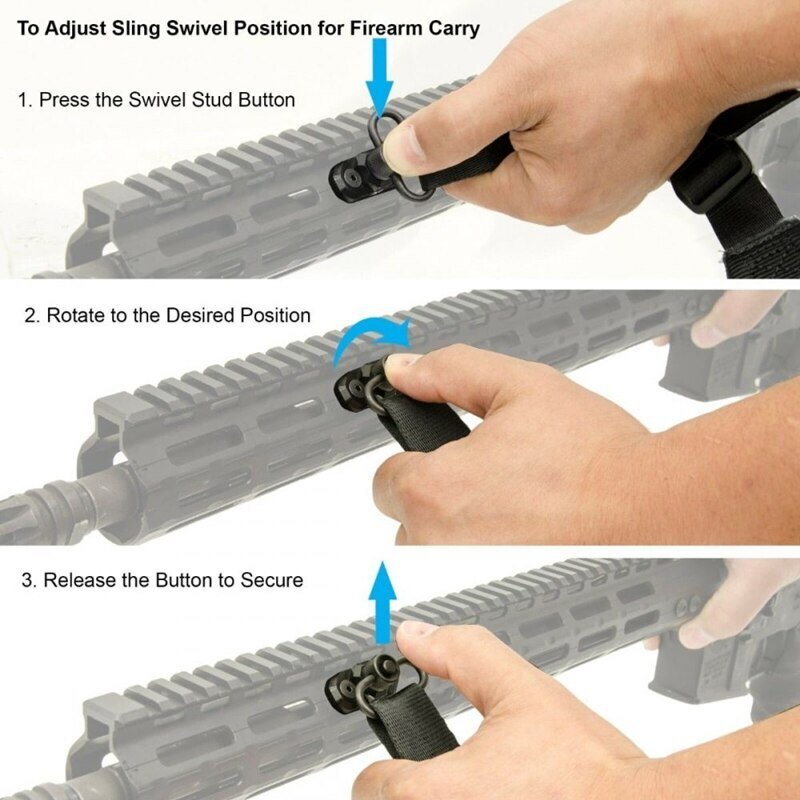 To Adjust Sling Swivel Position for Firearm Carry

1. Press the Swivel Stud Button

2. Rotate to the Desired Position

3. Release the Button to Secure