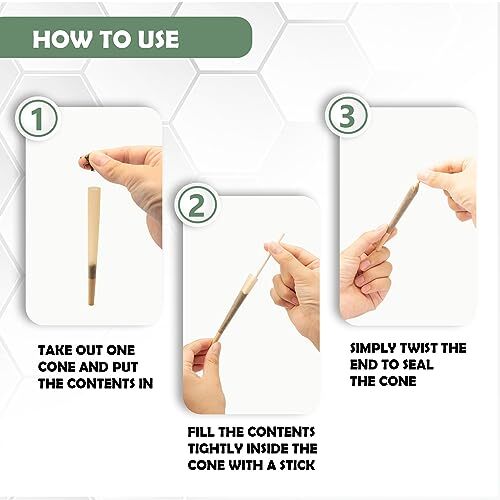 HOW TO USE

1

TAKE OUT ONE CONE AND PUT THE CONTENTS IN

2

FILL THE CONTENTS TIGHTLY INSIDE THE CONE WITH A STICK

3

SIMPLY TWIST THE END TO SEAL THE CONE