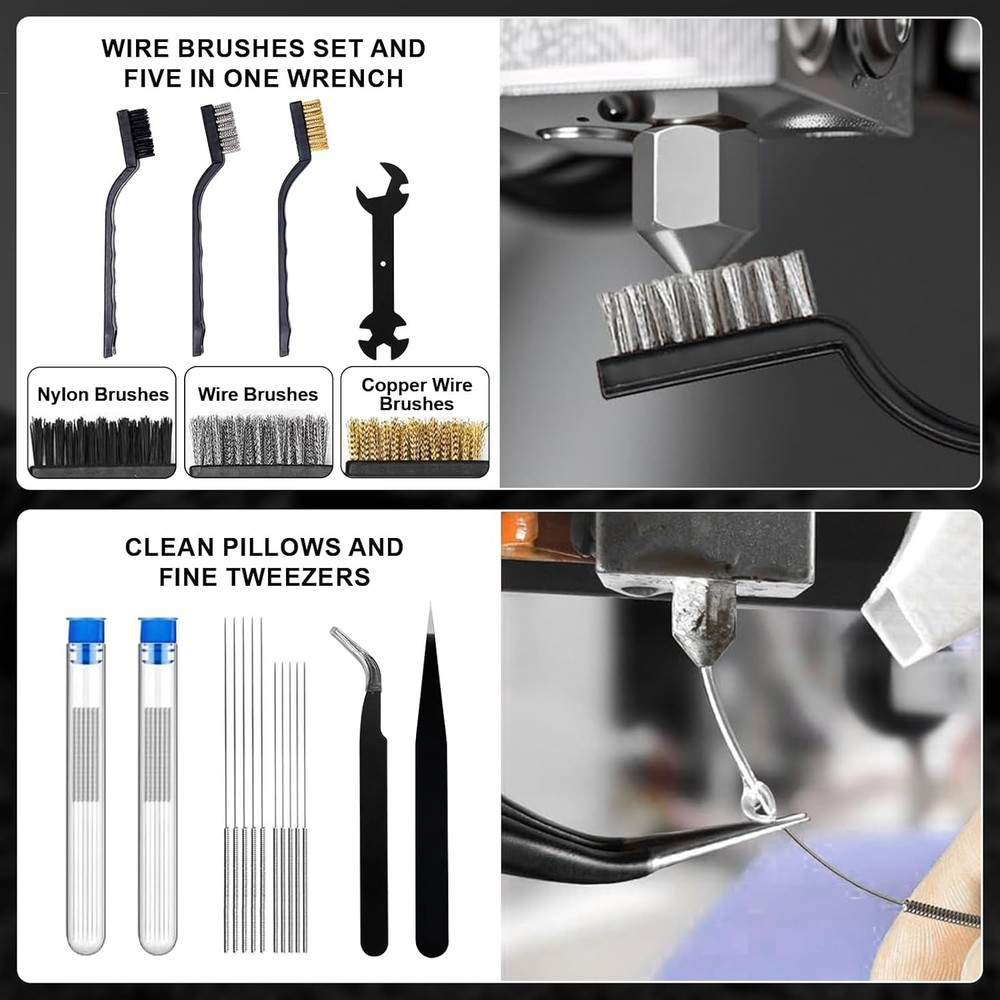 WIRE BRUSHES SET AND FIVE IN ONE WRENCH

Nylon Brushes

Wire Brushes

Copper Wire Brushes

CLEAN PILLOWS AND FINE TWEEZERS