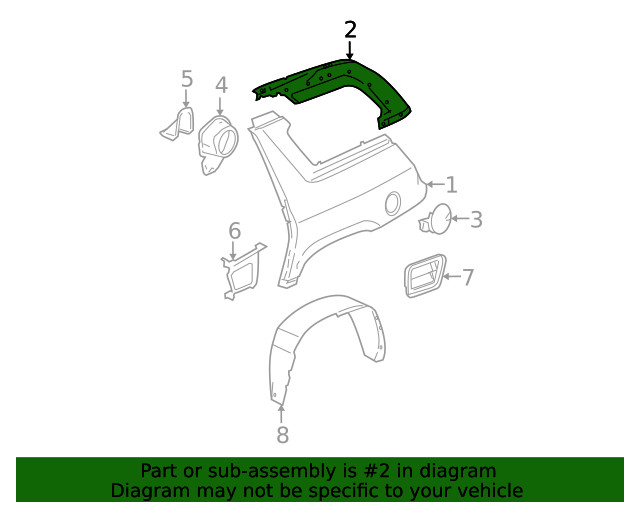 2
5
4
1
3
6
7
8

Part or sub-assembly is #2 in diagram
Diagram may not be specific to your vehicle