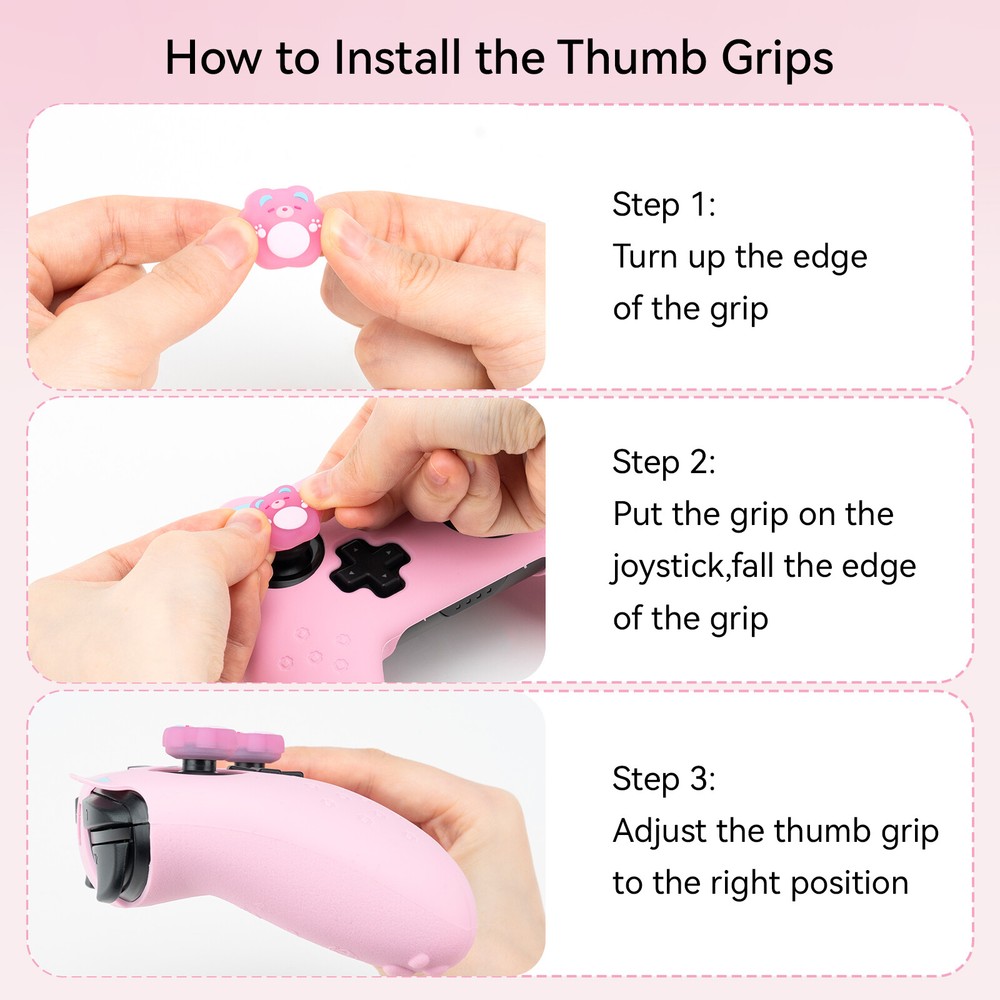 How to Install the Thumb Grips

Step 1:
Turn up the edge of the grip

Step 2:
Put the grip on the joystick,fall the edge of the grip

Step 3:
Adjust the thumb grip to the right position