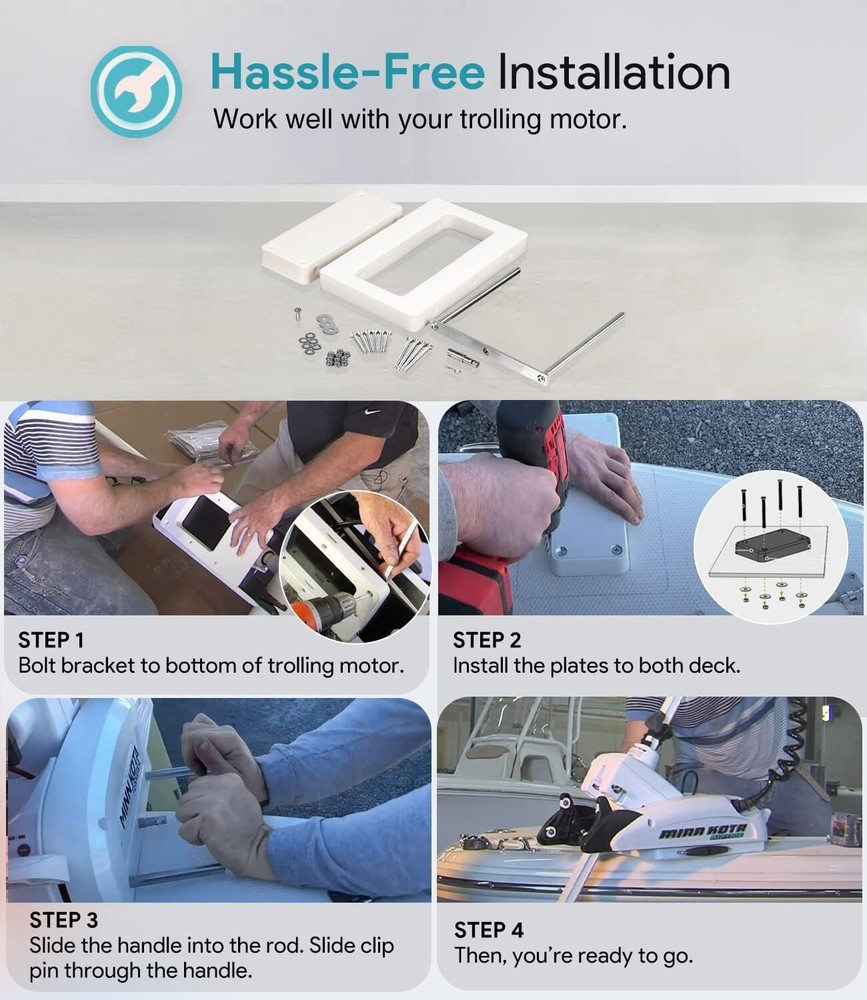 Hassle-Free Installation
Work well with your trolling motor.

STEP 1
Bolt bracket to bottom of trolling motor.

STEP 2
Install the plates to both deck.

MINN KOTA

STEP 3
Slide the handle into the rod. Slide clip pin through the handle.

MINN KOTA

STEP 4
Then, you're ready to go.