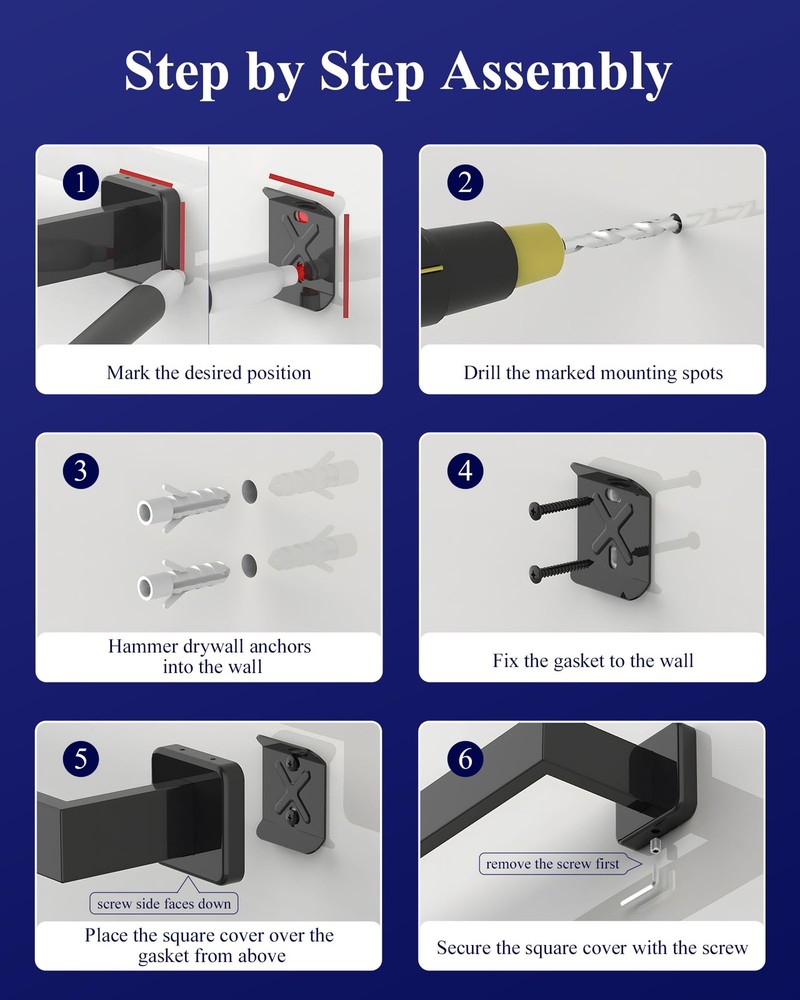 Step by Step Assembly

1

Mark the desired position

2

Drill the marked mounting spots

3

Hammer drywall anchors into the wall

4

Fix the gasket to the wall

5

screw side faces down

Place the square cover over the gasket from above

6

remove the screw first

Secure the square cover with the screw