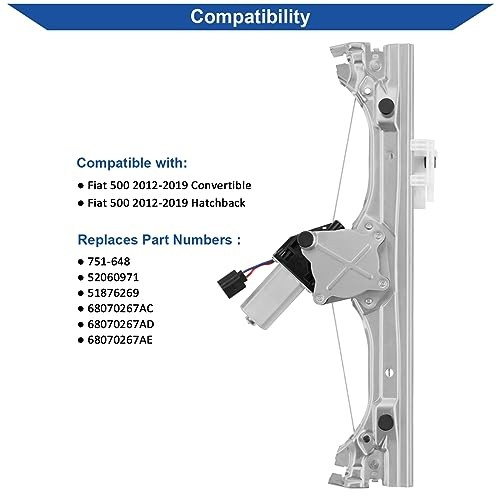 Compatibility

Compatible with:

● Fiat 500 2012-2019 Convertible
● Fiat 500 2012-2019 Hatchback

Replaces Part Numbers :

● 751-648
● 52060971
● 51876269
● 68070267AC
● 68070267AD
● 68070267AE