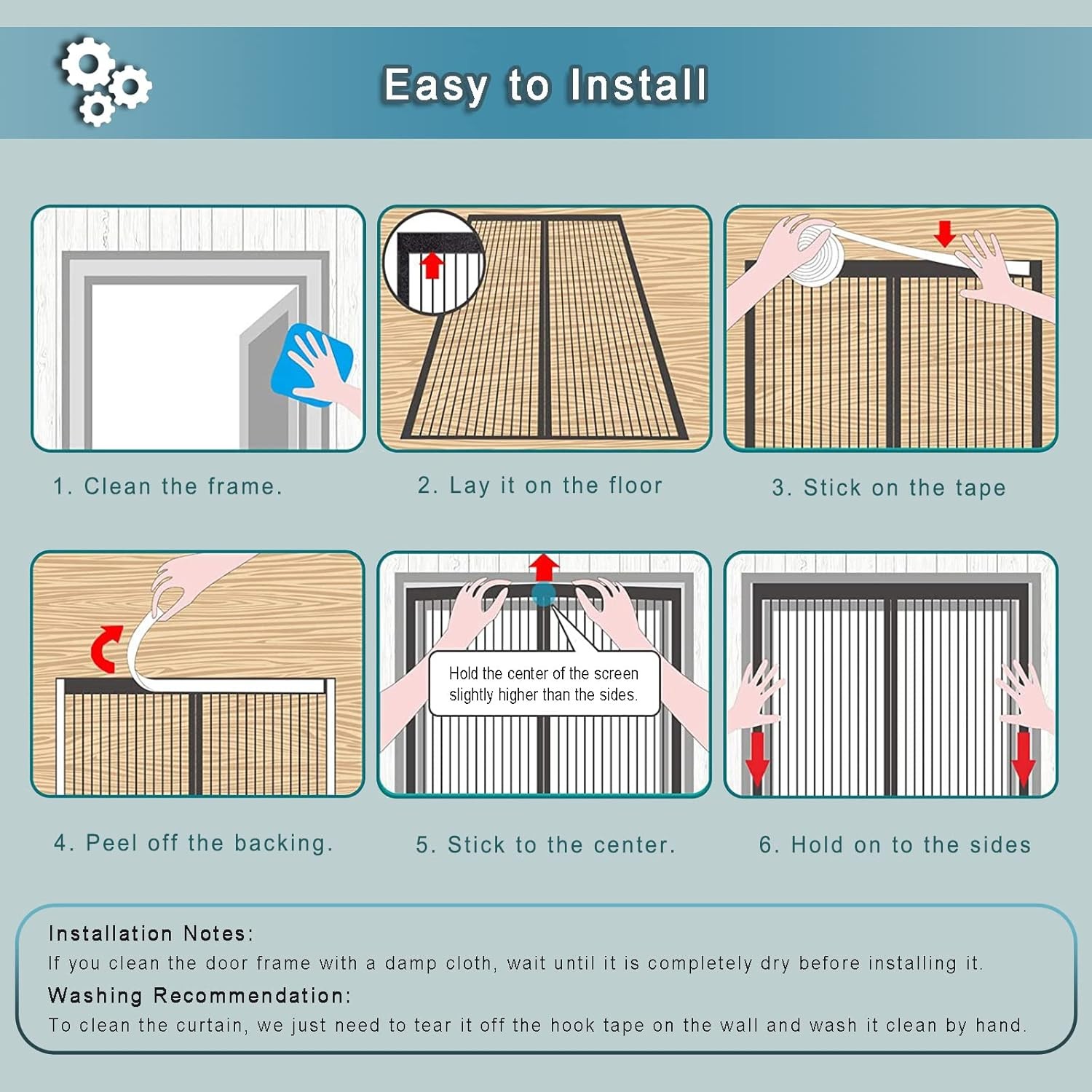 Easy to Install

1. Clean the frame.

2. Lay it on the floor

3. Stick on the tape

4. Peel off the backing.

Hold the center of the screen slightly higher than the sides.

5. Stick to the center.

6. Hold on to the sides

Installation Notes:
If you clean the door frame with a damp cloth, wait until it is completely dry before installing it.
Washing Recommendation:
To clean the curtain, we just need to tear it off the hook tape on the wall and wash it clean by hand.