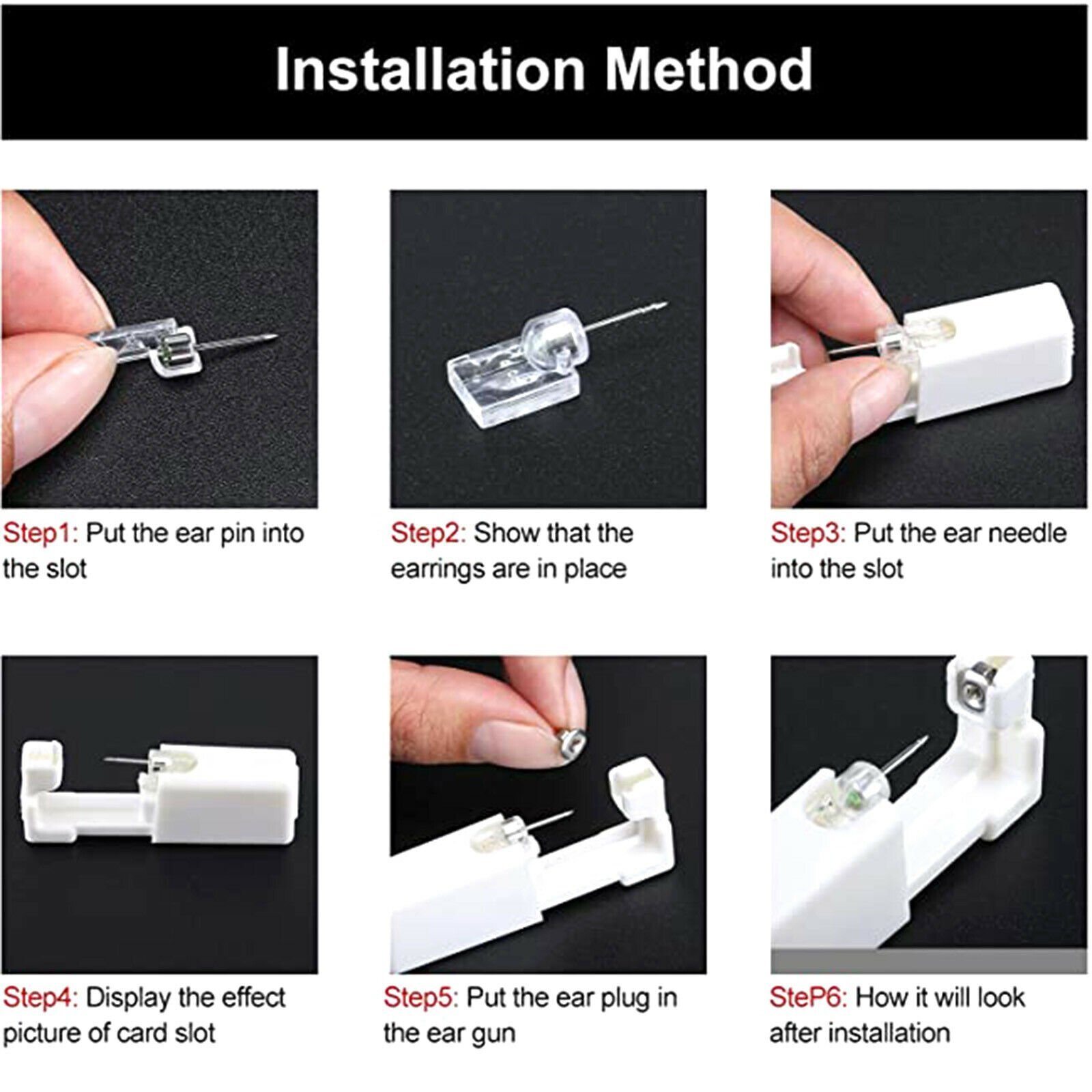 Installation Method

Step1: Put the ear pin into the slot

Step2: Show that the earrings are in place

Step3: Put the ear needle into the slot

Step4: Display the effect picture of card slot

Step5: Put the ear plug in the ear gun

SteP6: How it will look after installation