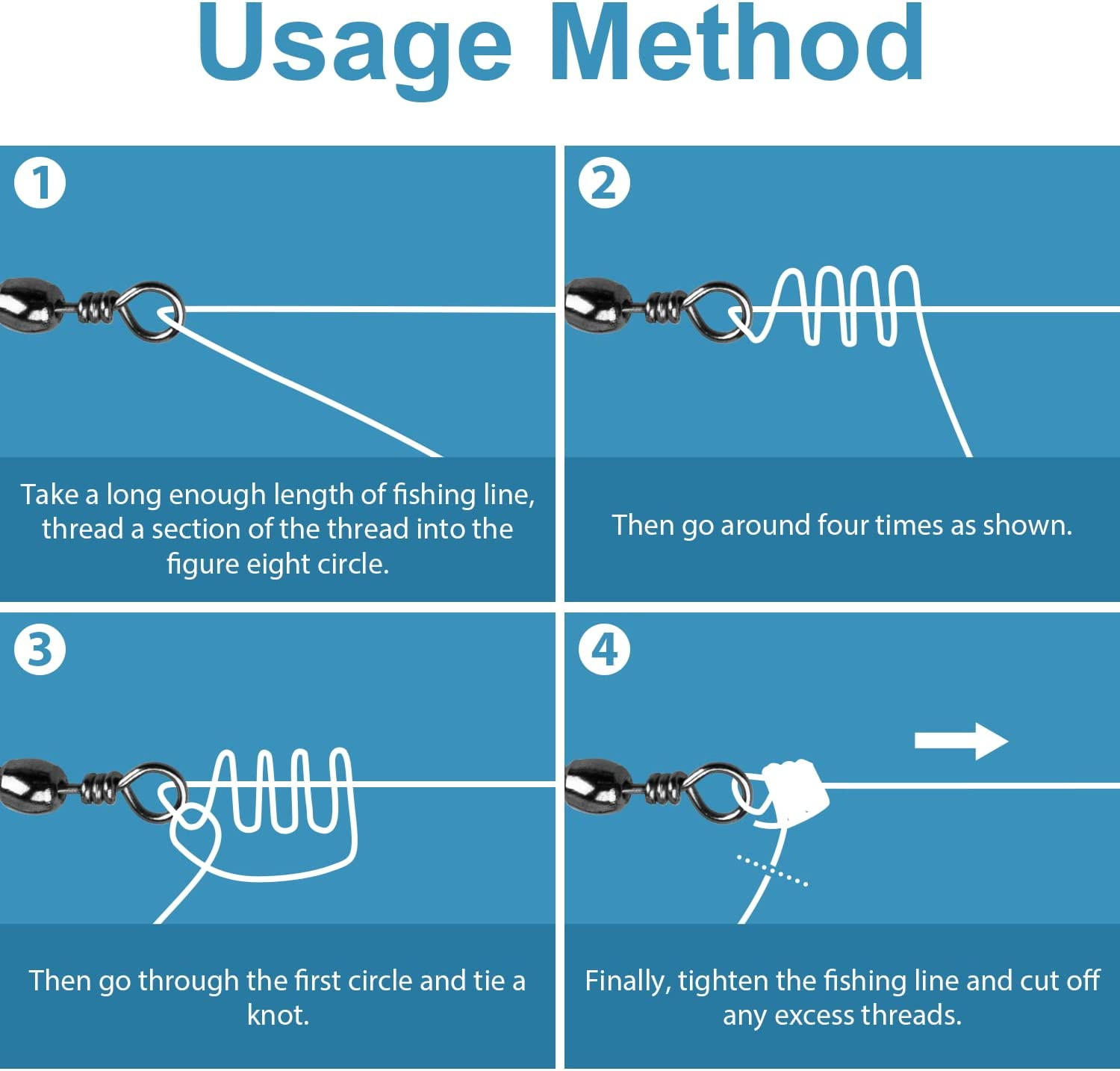 Usage Method

1

Take a long enough length of fishing line, thread a section of the thread into the figure eight circle.

2

Then go around four times as shown.

3

Then go through the first circle and tie a knot.

4

Finally, tighten the fishing line and cut off any excess threads.