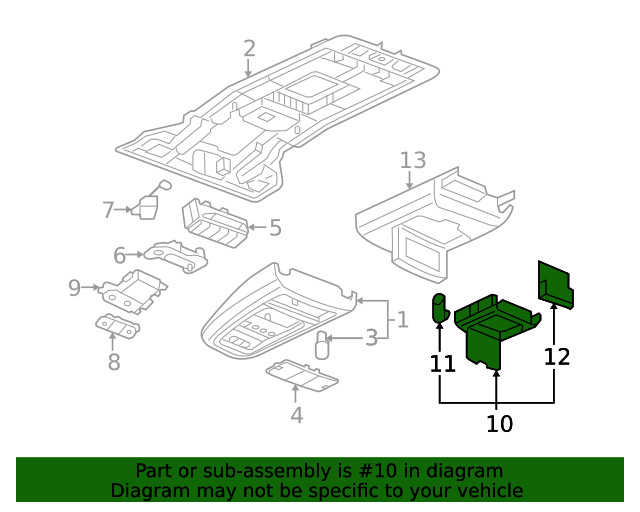 2
13
7
5
6
9
1
3
8
4
11
12
10

Part or sub-assembly is #10 in diagram
Diagram may not be specific to your vehicle