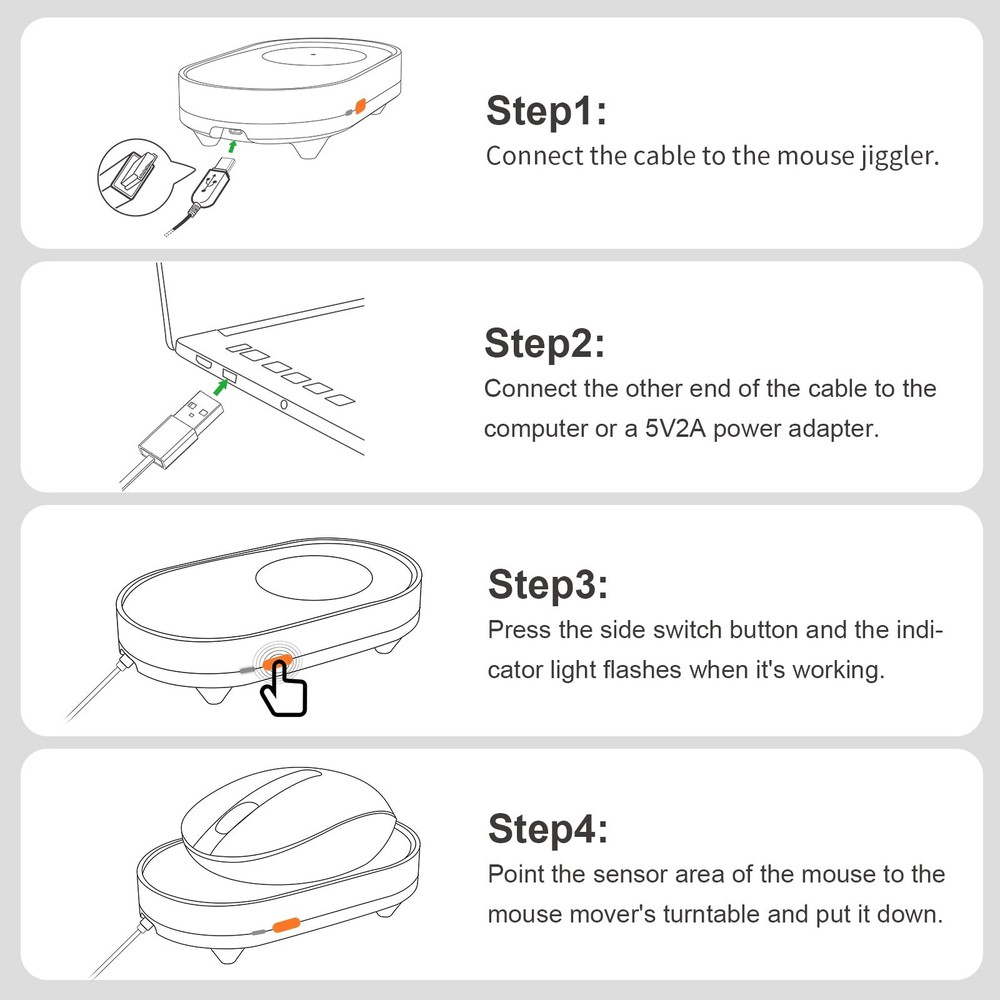 Step1:
Connect the cable to the mouse jiggler.

Step2:
Connect the other end of the cable to the computer or a 5V2A power adapter.

Step3:
Press the side switch button and the indicator light flashes when it's working.

Step4:
Point the sensor area of the mouse to the mouse mover's turntable and put it down.