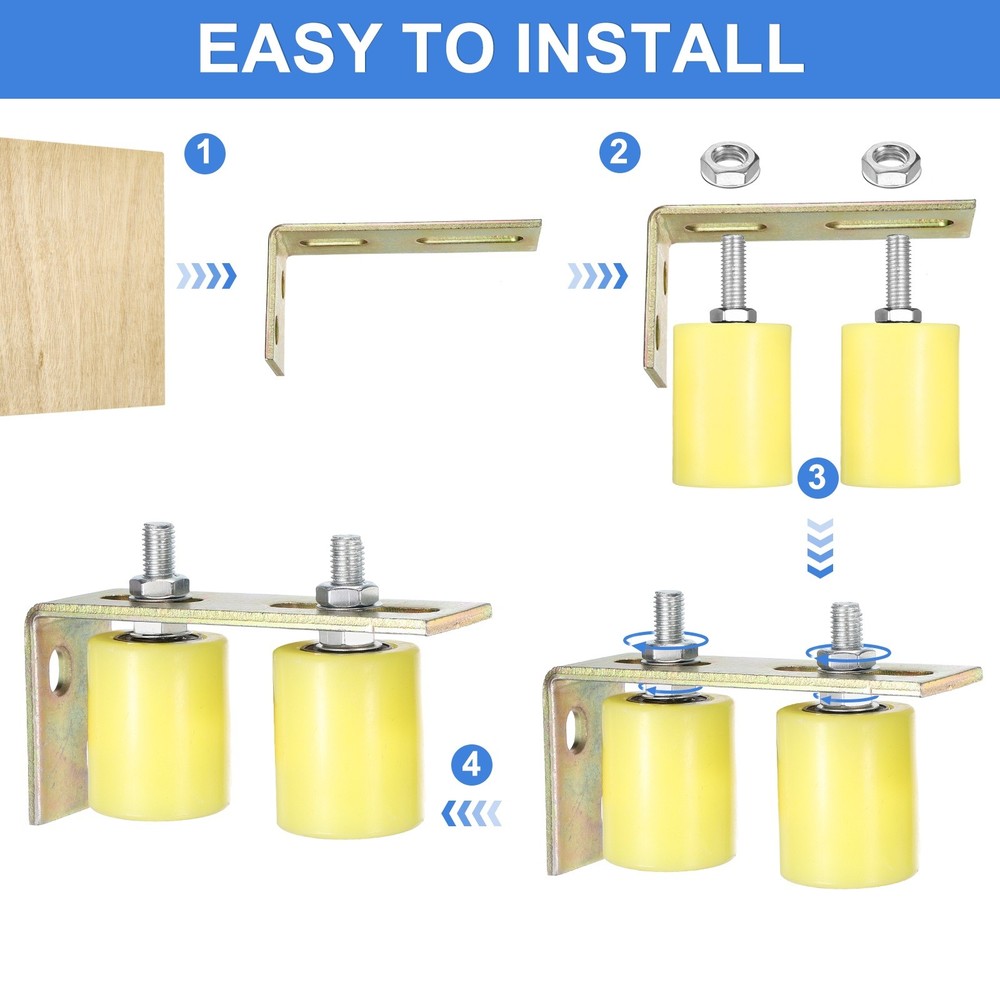 EASY TO INSTALL

1

2

3

4