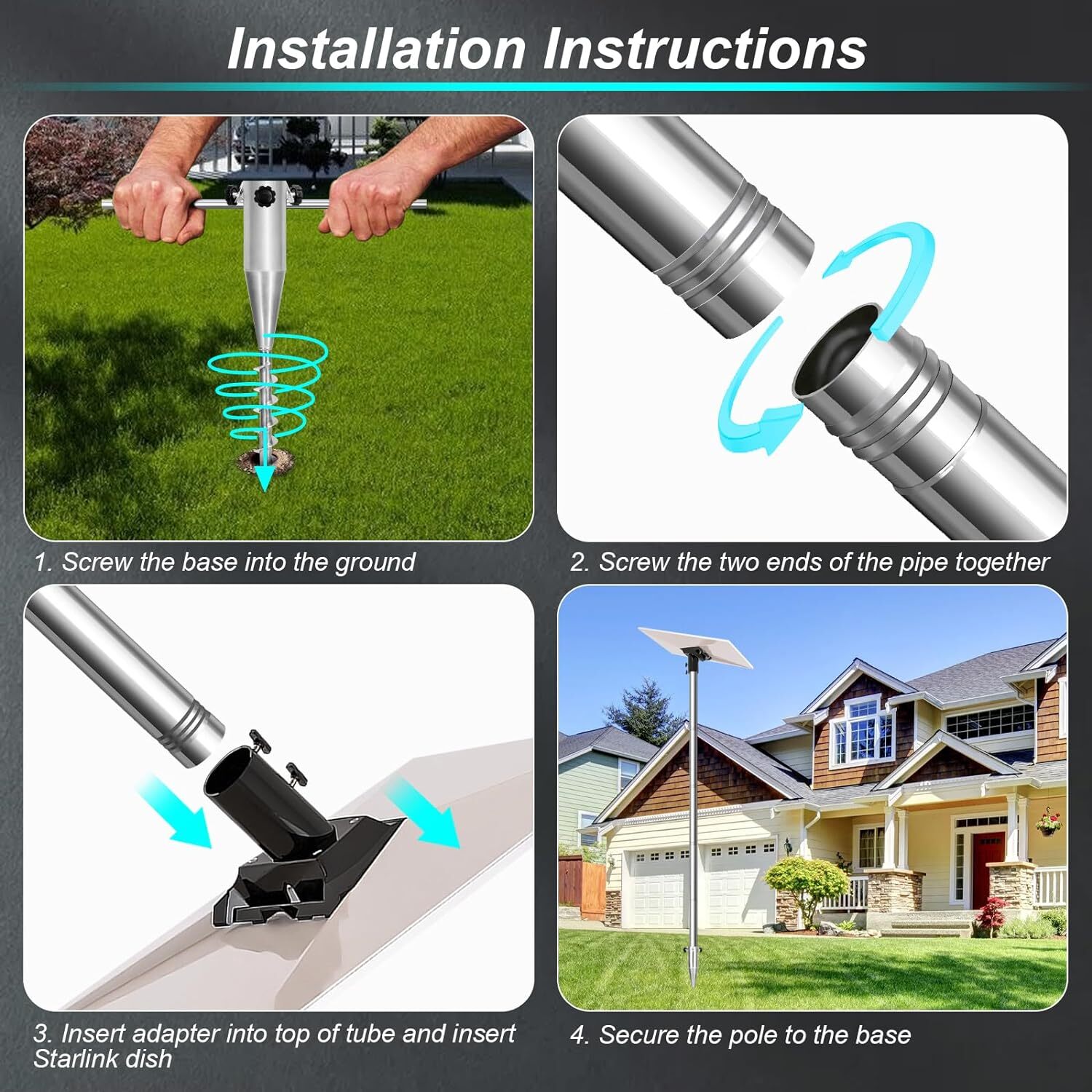 Installation Instructions

1. Screw the base into the ground

2. Screw the two ends of the pipe together

3. Insert adapter into top of tube and insert Starlink dish

4. Secure the pole to the base