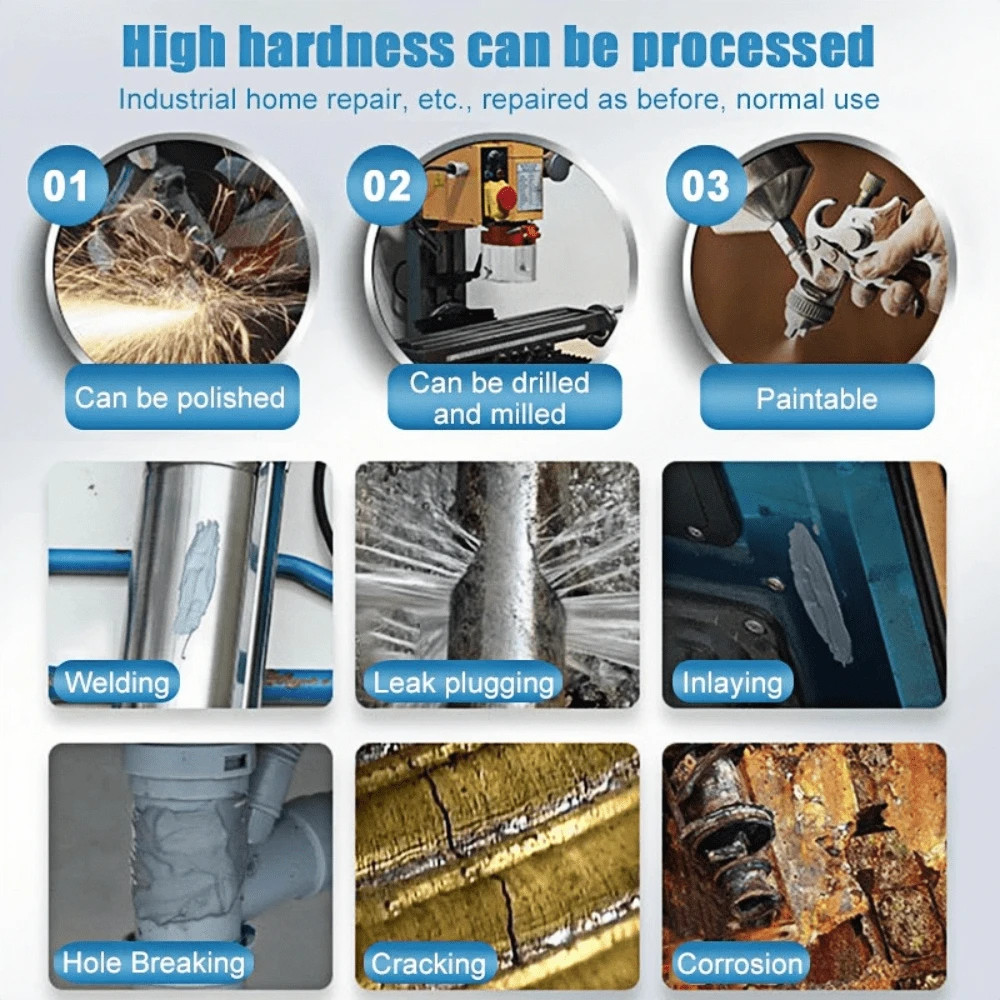 High hardness can be processed

Industrial home repair, etc., repaired as before, normal use

01

Can be polished

02

Can be drilled and milled

03

Paintable

Welding

Leak plugging

Inlaying

Hole Breaking

Cracking

Corrosion