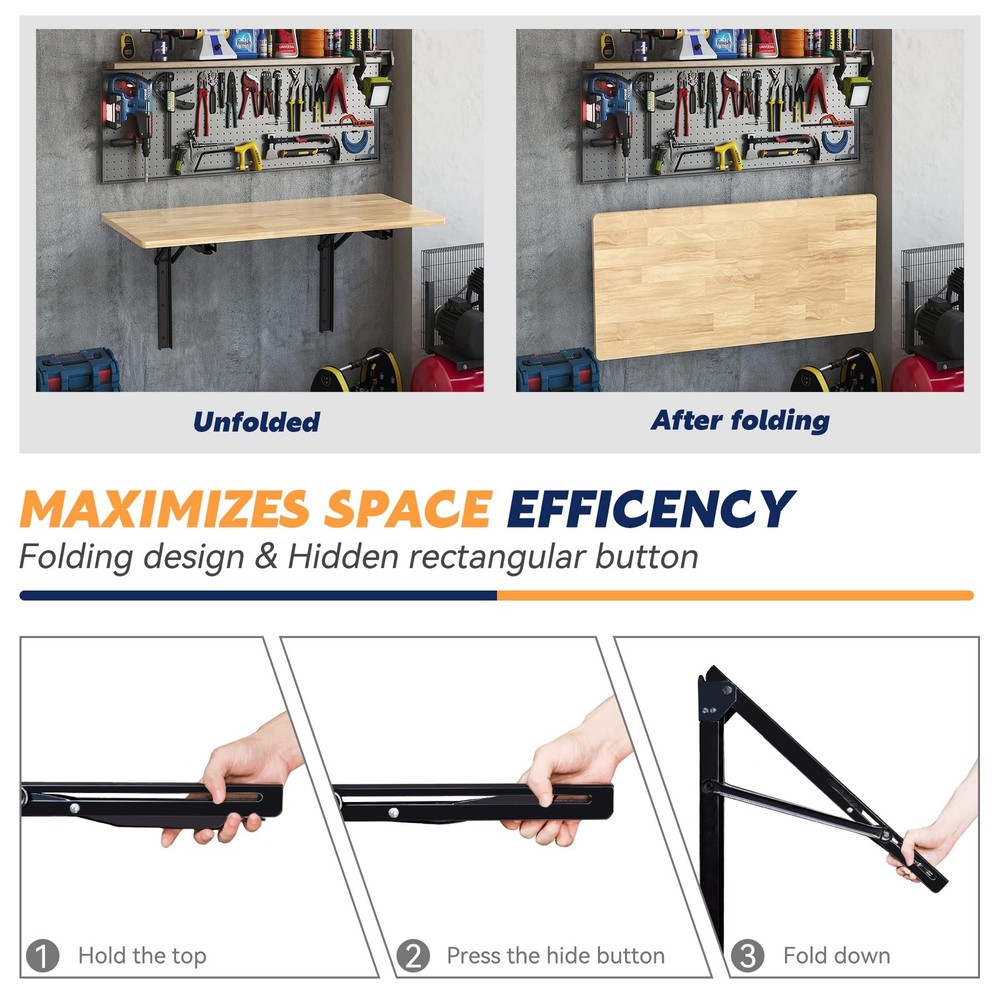 Unfolded

After folding

MAXIMIZES SPACE EFFICENCY
Folding design & Hidden rectangular button

1 Hold the top

2 Press the hide button

3 Fold down