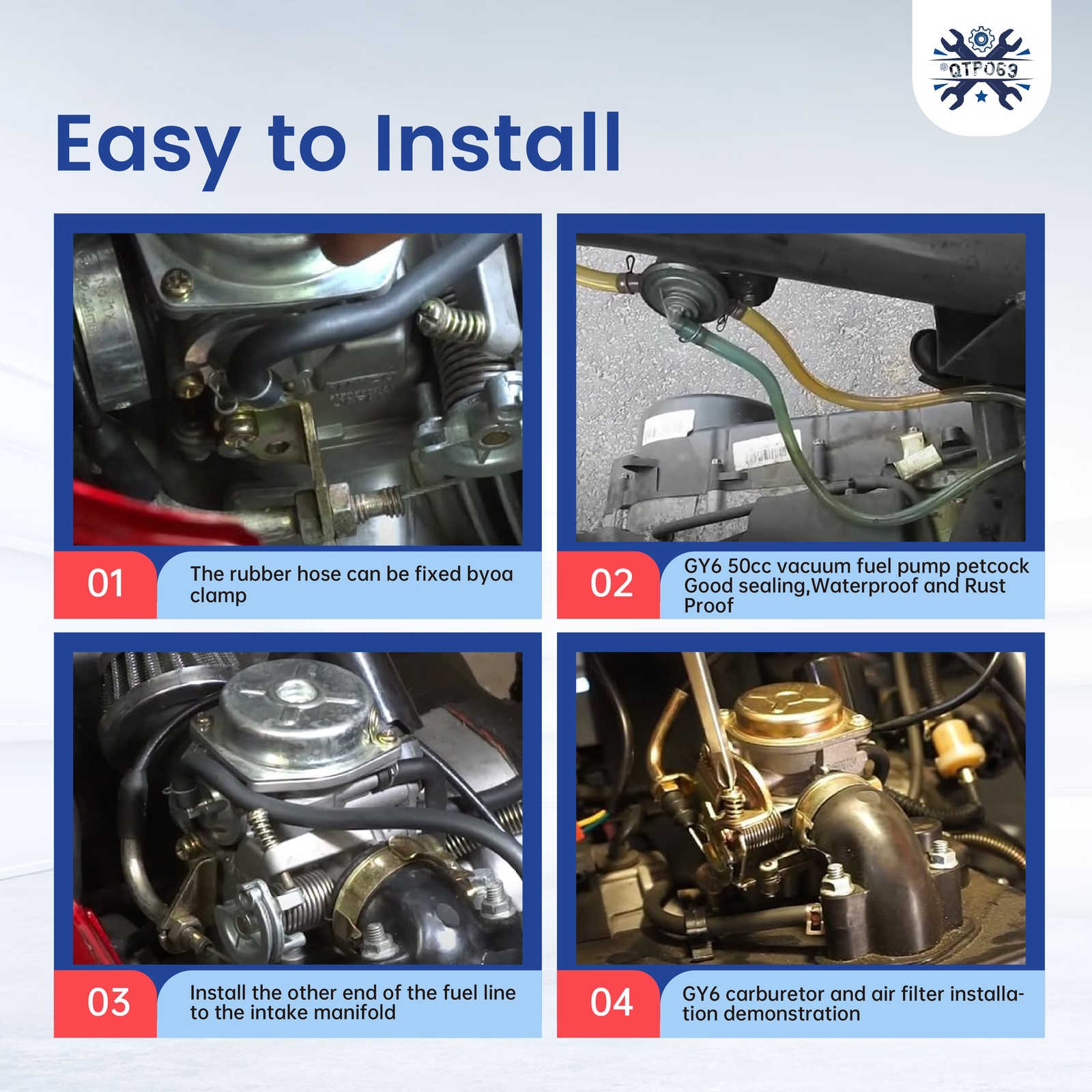 QTP063

Easy to Install

01 The rubber hose can be fixed byoa clamp

02 GY6 50cc vacuum fuel pump petcock Good sealing,Waterproof and Rust Proof

03 Install the other end of the fuel line to the intake manifold

04 GY6 carburetor and air filter installation demonstration