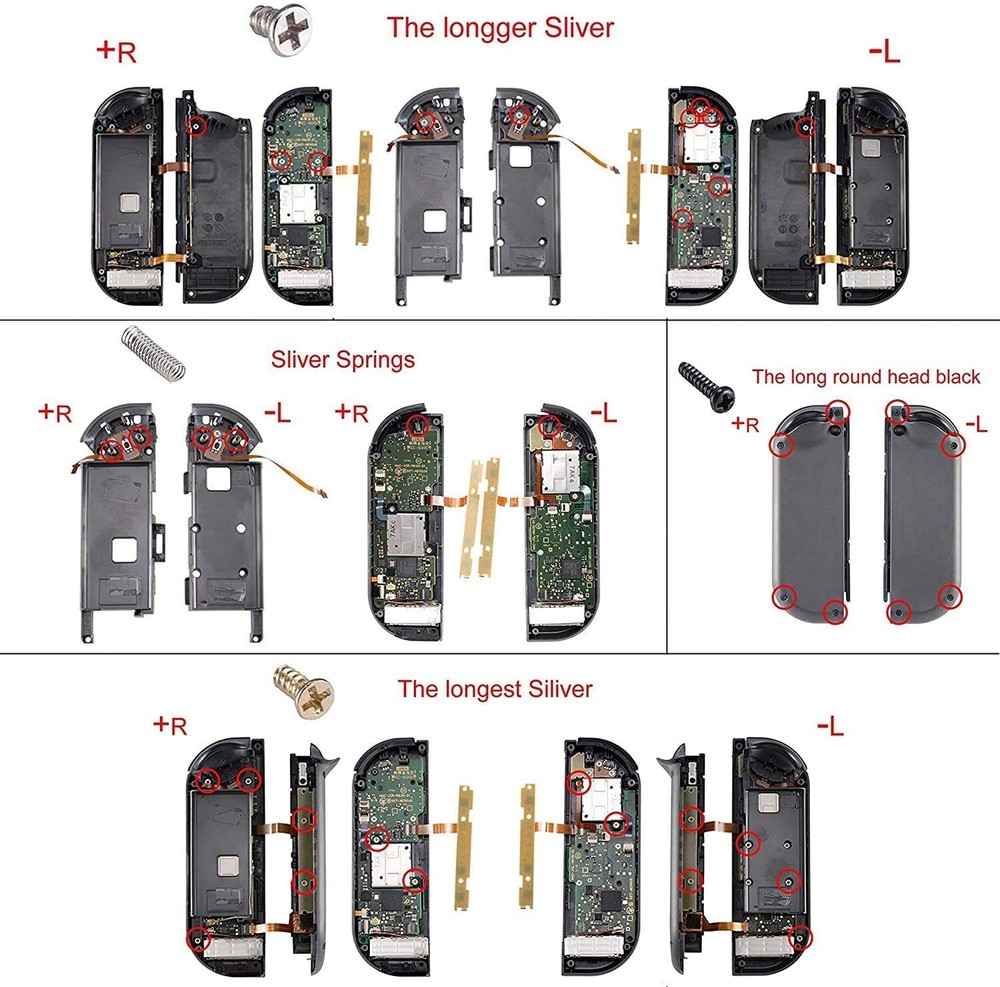 The longger Sliver

+R

-L

Sliver Springs

+R

-L

+R

-L

The long round head black

+R

-L

The longest Siliver

+R

-L