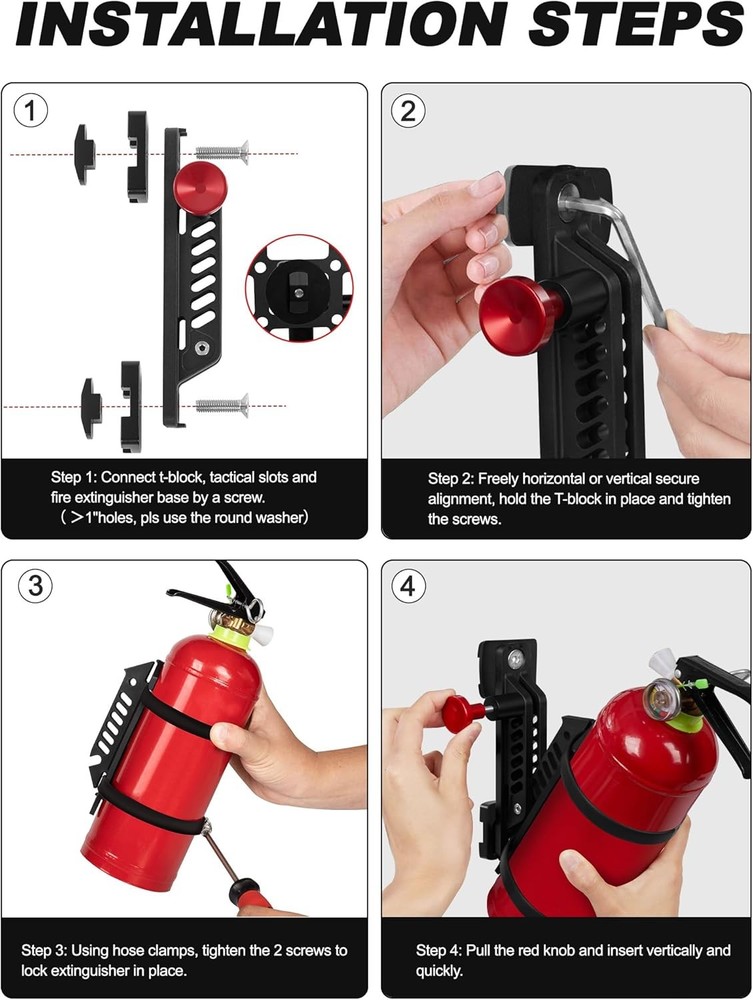 INSTALLATION STEPS

1

Step 1: Connect t-block, tactical slots and fire extinguisher base by a screw. （>1"holes, pls use the round washer）

2

Step 2: Freely horizontal or vertical secure alignment, hold the T-block in place and tighten the screws.

3

Step 3: Using hose clamps, tighten the 2 screws to lock extinguisher in place.

4

Step 4: Pull the red knob and insert vertically and quickly.