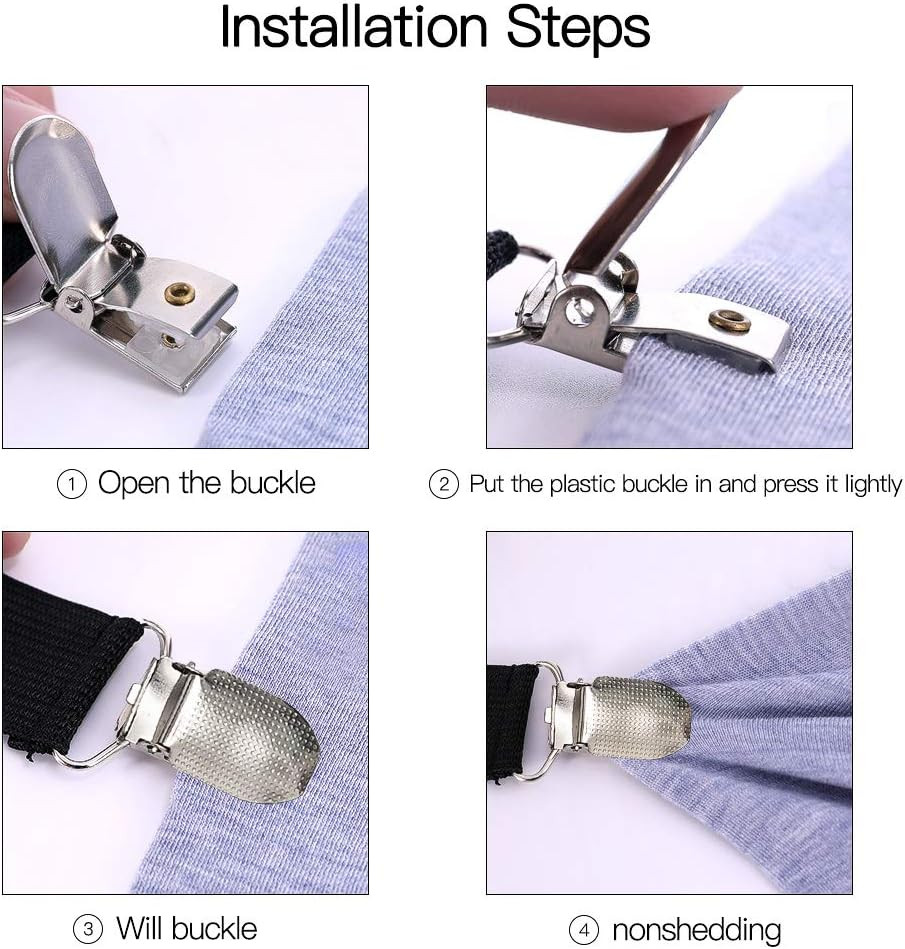 Installation Steps

① Open the buckle

② Put the plastic buckle in and press it lightly

③ Will buckle

④ nonshedding