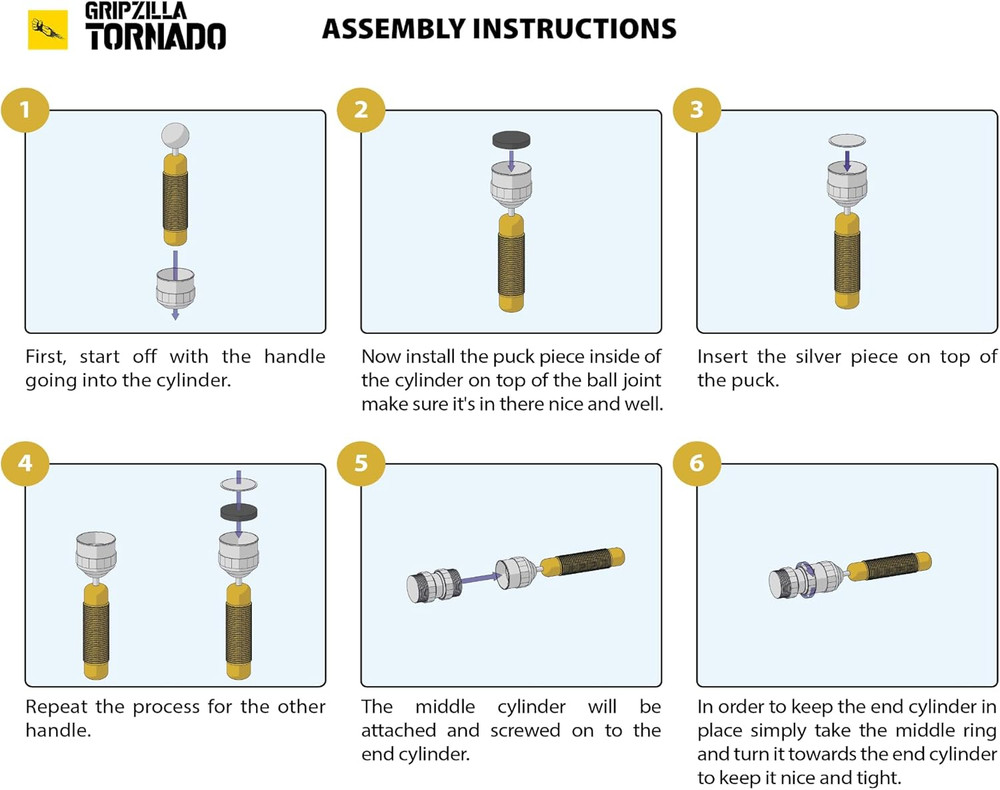 GRIPZILLA
TORNADO

ASSEMBLY INSTRUCTIONS

1

First, start off with the handle going into the cylinder.

2

Now install the puck piece inside of the cylinder on top of the ball joint make sure it's in there nice and well.

3

Insert the silver piece on top of the puck.

4

Repeat the process for the other handle.

5

The middle cylinder will be attached and screwed on to the end cylinder.

6

In order to keep the end cylinder in place simply take the middle ring and turn it towards the end cylinder to keep it nice and tight.