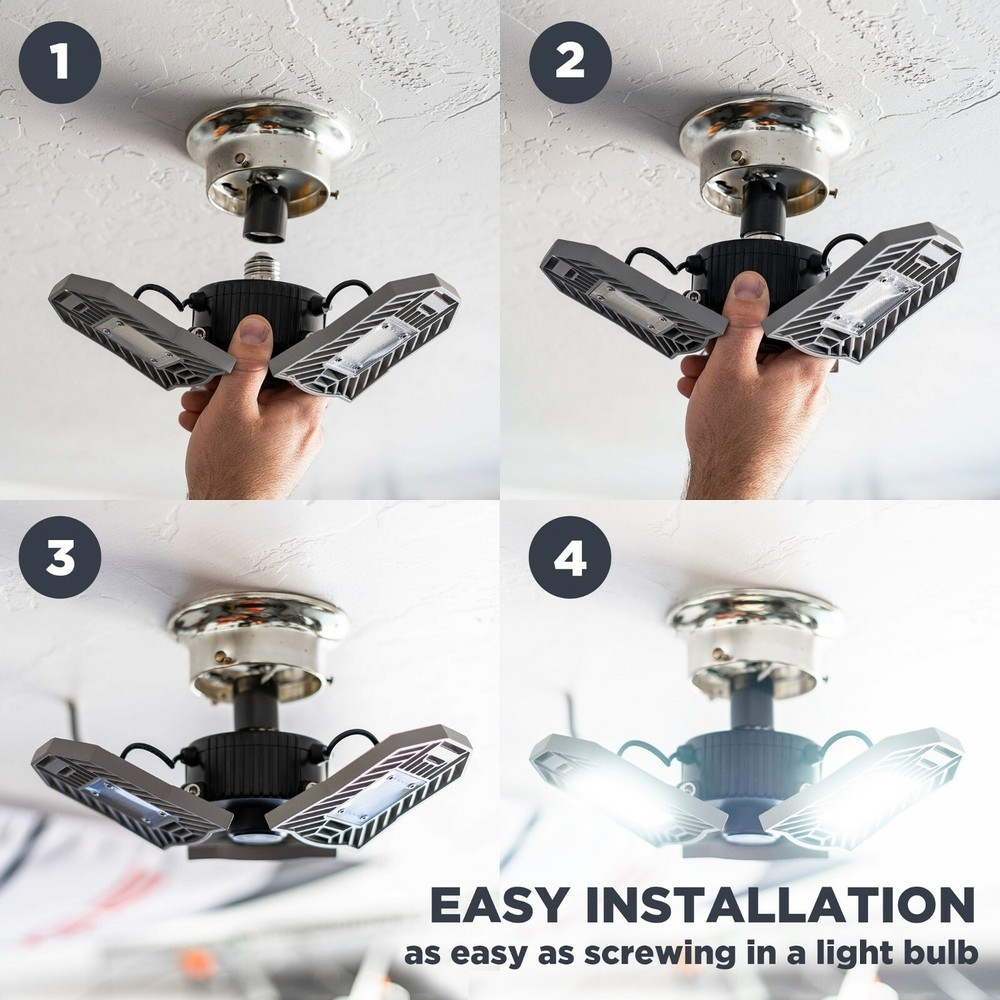 1

2

3

4

EASY INSTALLATION
as easy as screwing in a light bulb