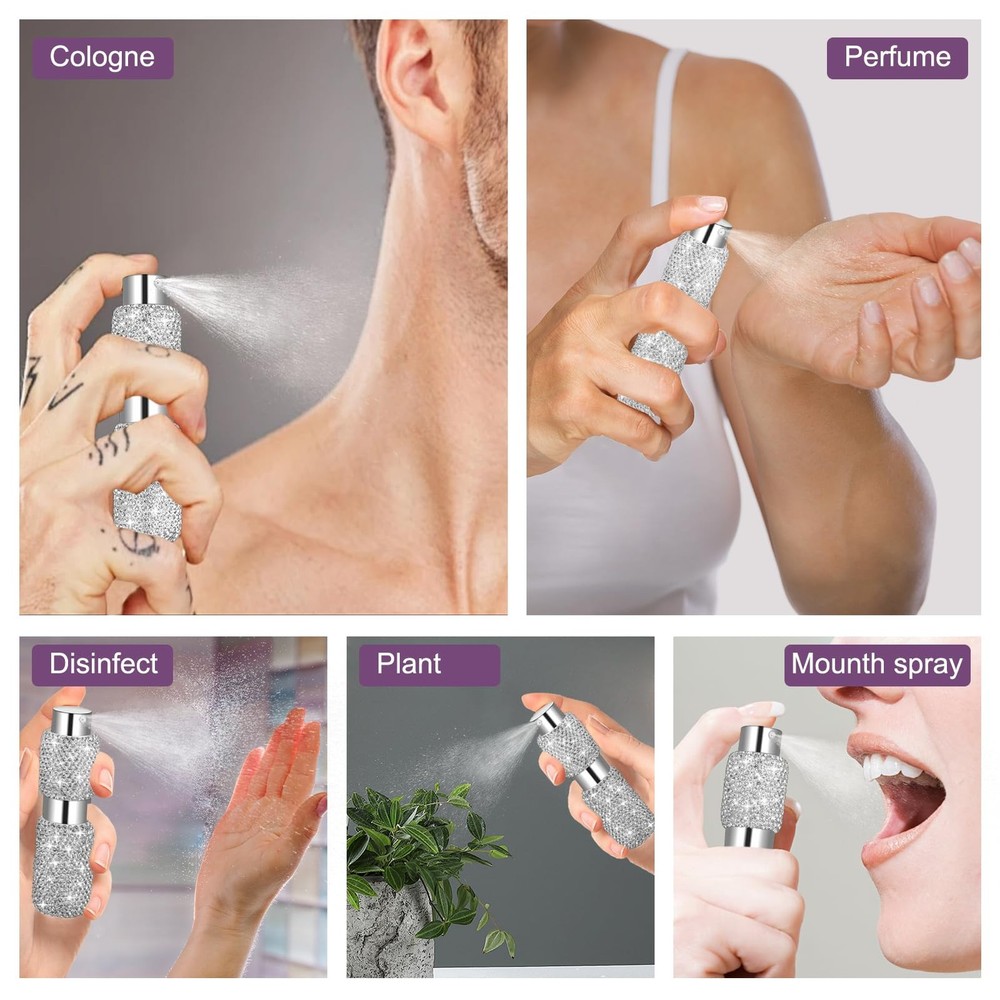 Cologne

Perfume

Disinfect

Plant

Mounth spray