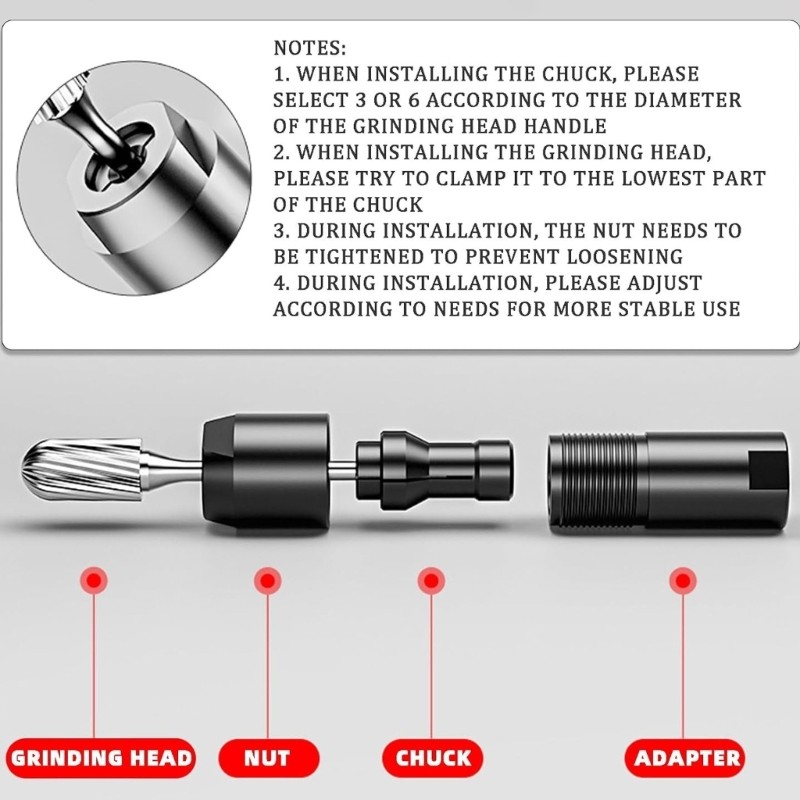 NOTES:
1. WHEN INSTALLING THE CHUCK, PLEASE SELECT 3 OR 6 ACCORDING TO THE DIAMETER OF THE GRINDING HEAD HANDLE
2. WHEN INSTALLING THE GRINDING HEAD, PLEASE TRY TO CLAMP IT TO THE LOWEST PART OF THE CHUCK
3. DURING INSTALLATION, THE NUT NEEDS TO BE TIGHTENED TO PREVENT LOOSENING
4. DURING INSTALLATION, PLEASE ADJUST ACCORDING TO NEEDS FOR MORE STABLE USE

GRINDING HEAD
NUT
CHUCK
ADAPTER