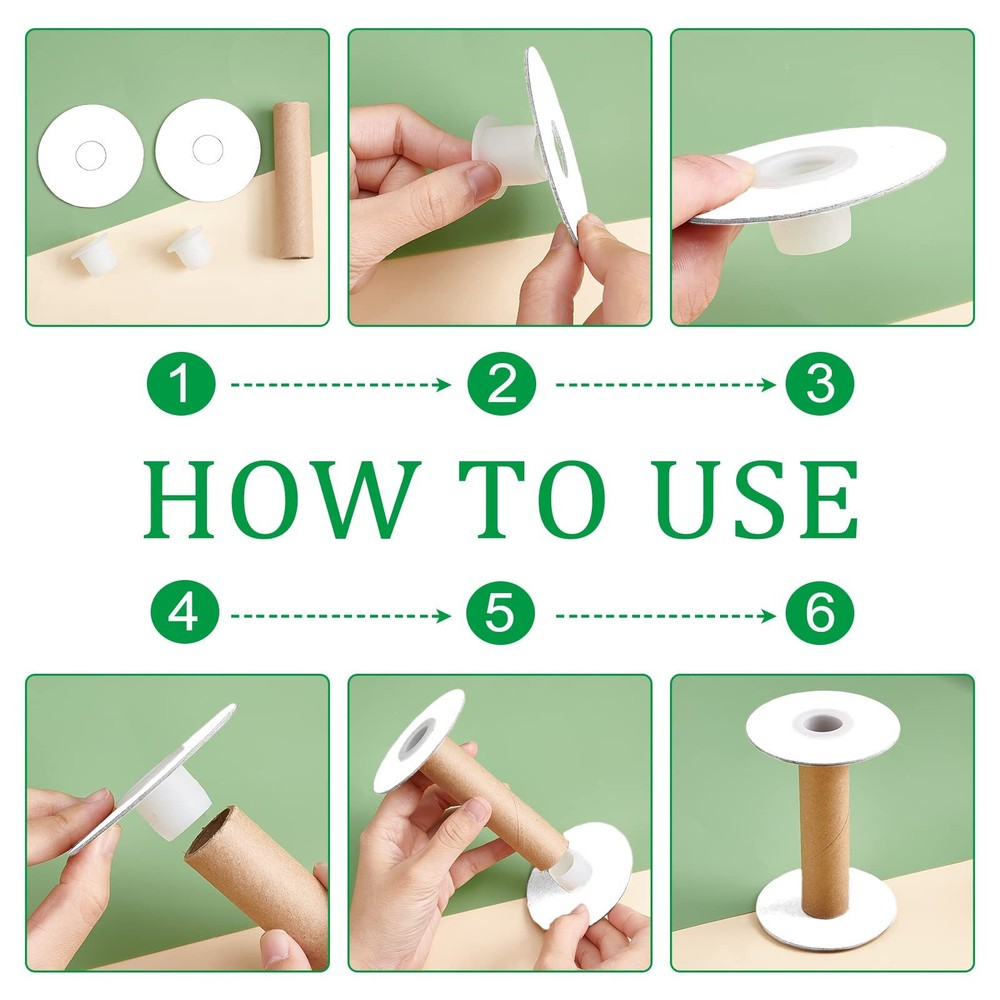 1 2 3

HOW TO USE

4 5 6