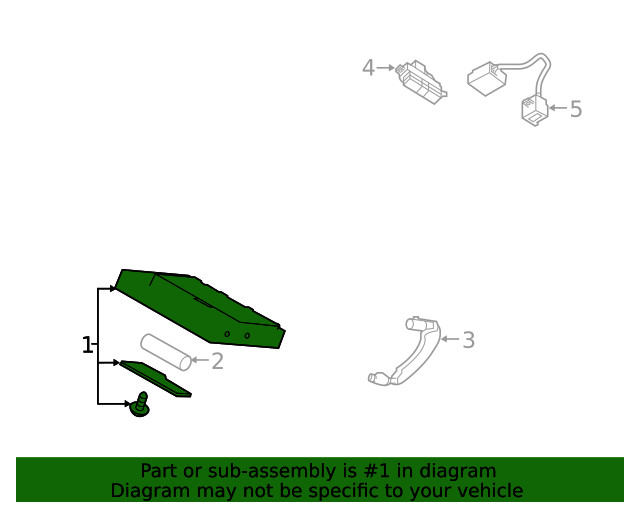 4
5
1
2
3

Part or sub-assembly is #1 in diagram
Diagram may not be specific to your vehicle