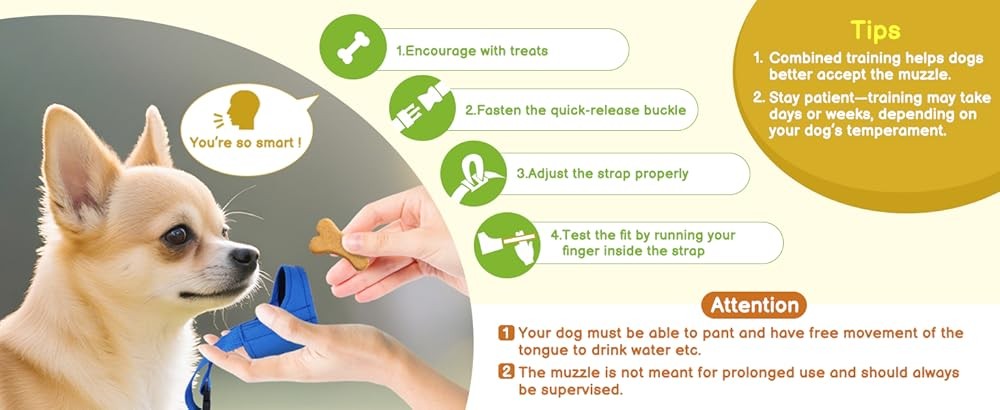 You're so smart !

1.Encourage with treats

2.Fasten the quick-release buckle

3.Adjust the strap properly

4.Test the fit by running your finger inside the strap

Tips

1. Combined training helps dogs better accept the muzzle.

2. Stay patient—training may take days or weeks, depending on your dog's temperament.

Attention

1 Your dog must be able to pant and have free movement of the tongue to drink water etc.

2 The muzzle is not meant for prolonged use and should always be supervised.