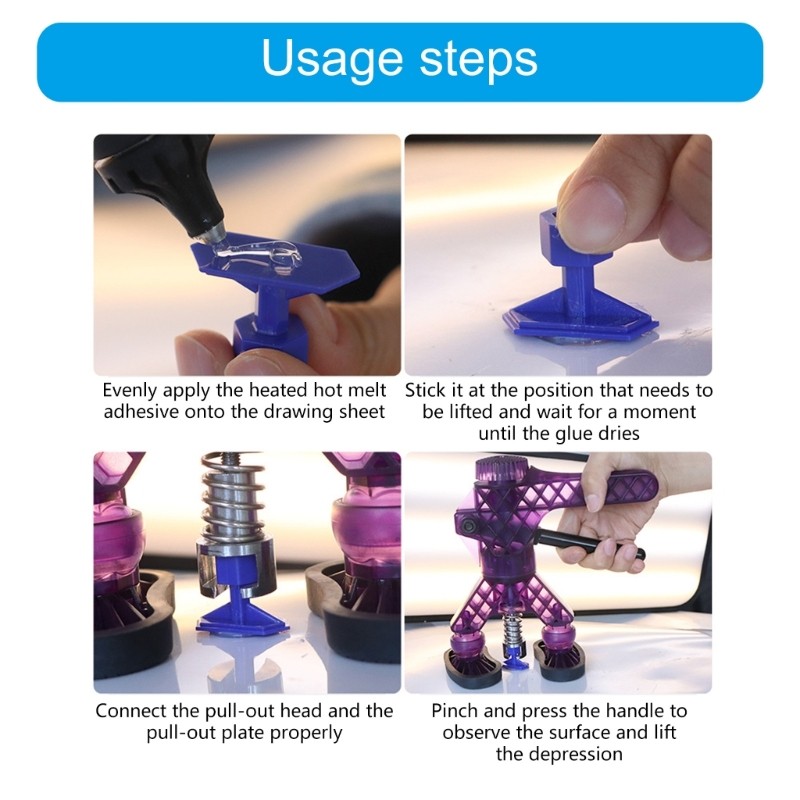 Usage steps

Evenly apply the heated hot melt adhesive onto the drawing sheet

Stick it at the position that needs to be lifted and wait for a moment until the glue dries

Connect the pull-out head and the pull-out plate properly

Pinch and press the handle to observe the surface and lift the depression