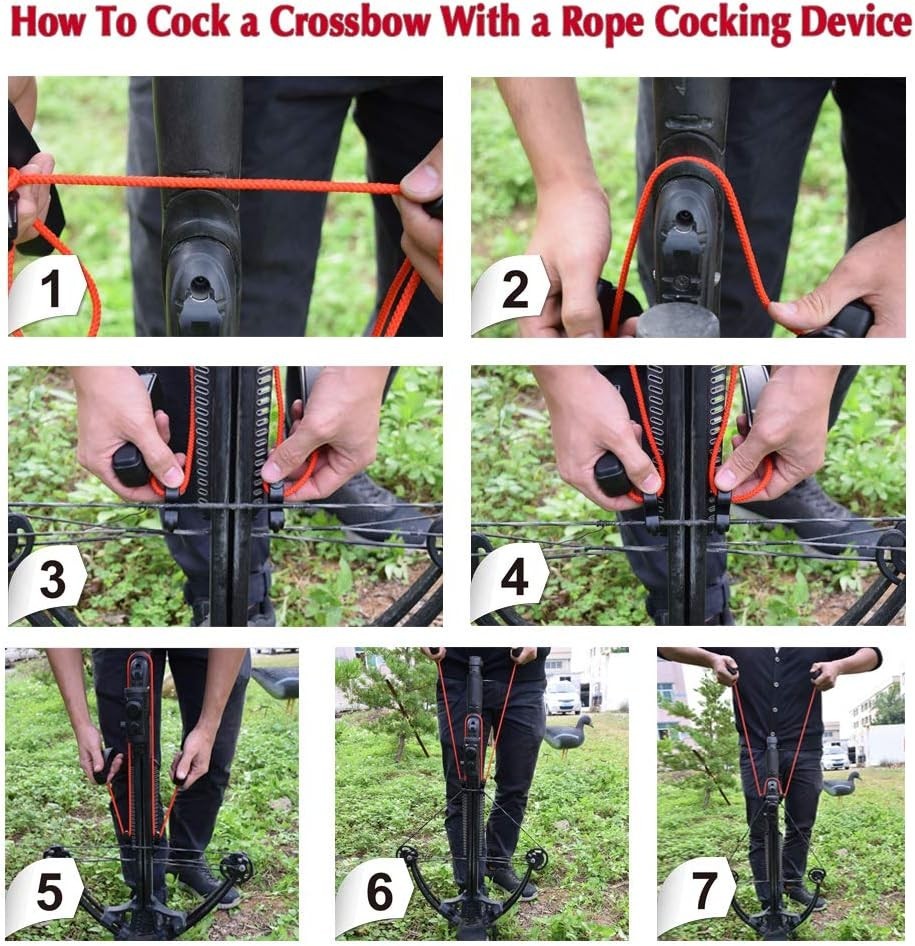 How To Cock a Crossbow With a Rope Cocking Device

1

2

3

4

5

6

7