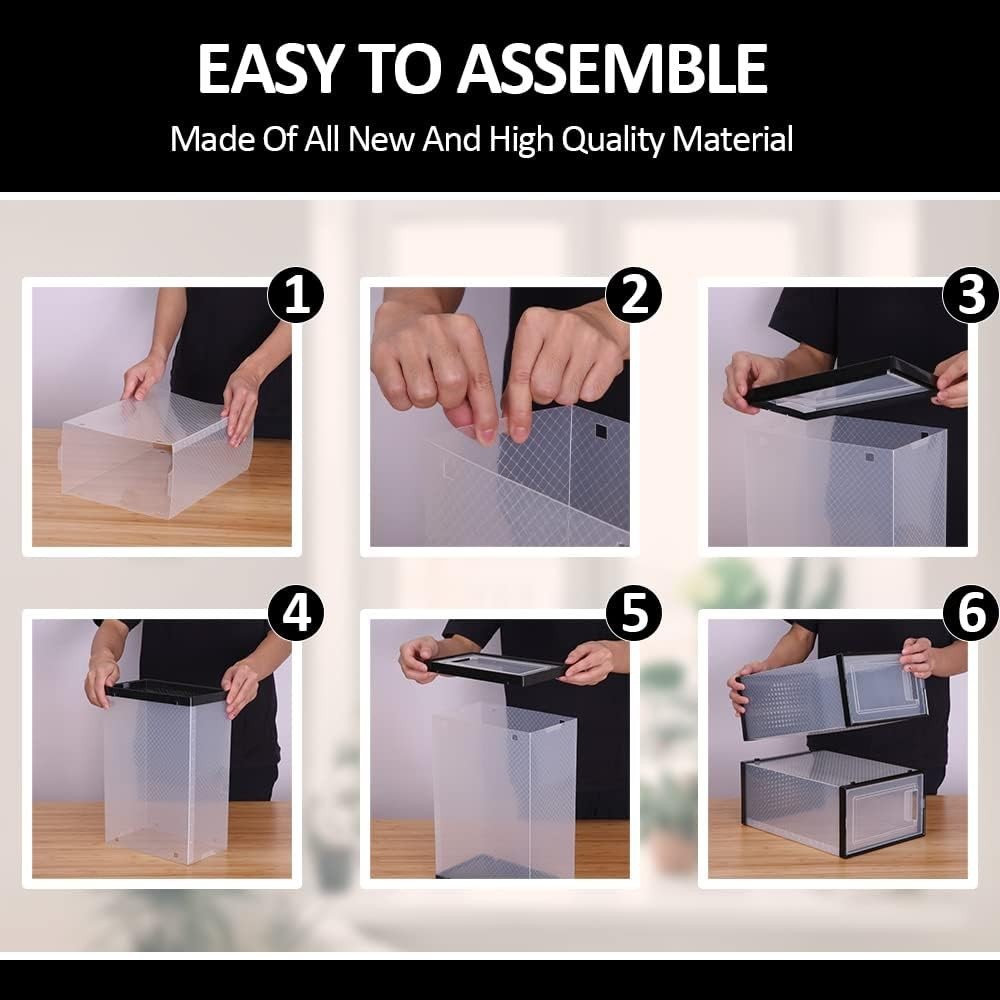 EASY TO ASSEMBLE

Made Of All New And High Quality Material

1

2

3

4

5

6