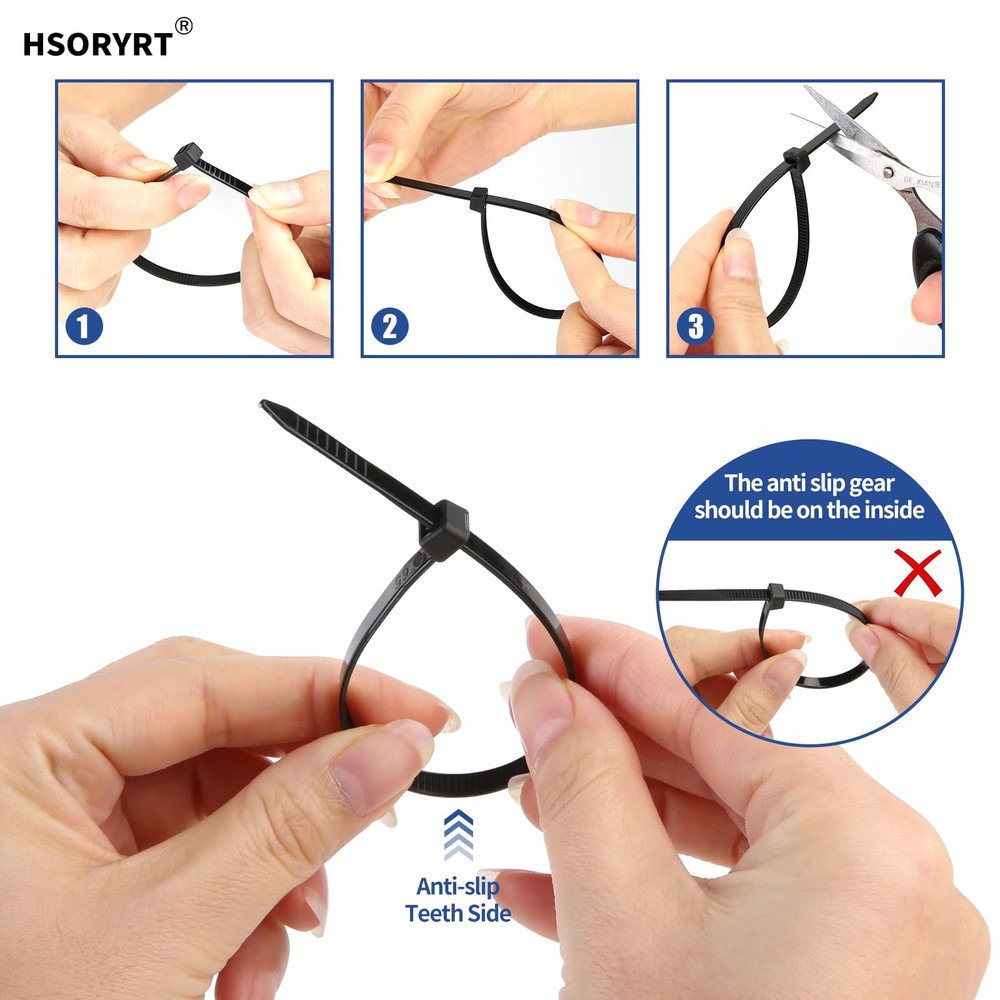 HSORYRT®

1

2

3

DE XIAN

The anti slip gear should be on the inside

Anti-slip Teeth Side