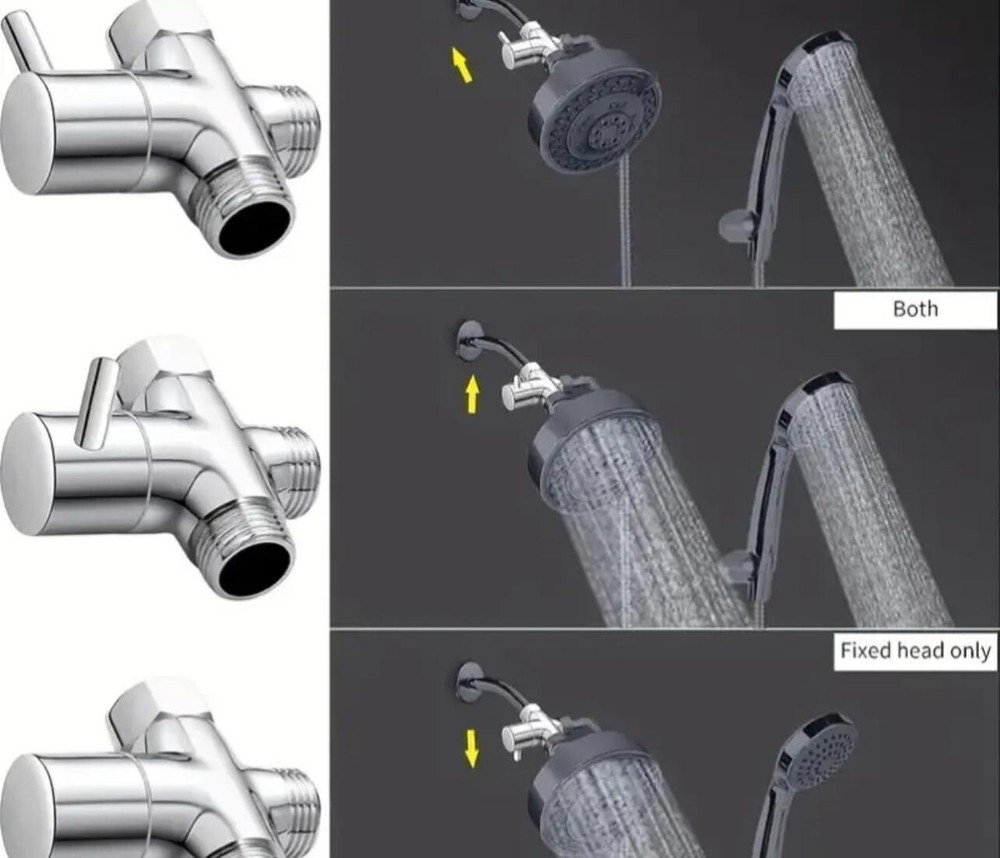 Both

Fixed head only