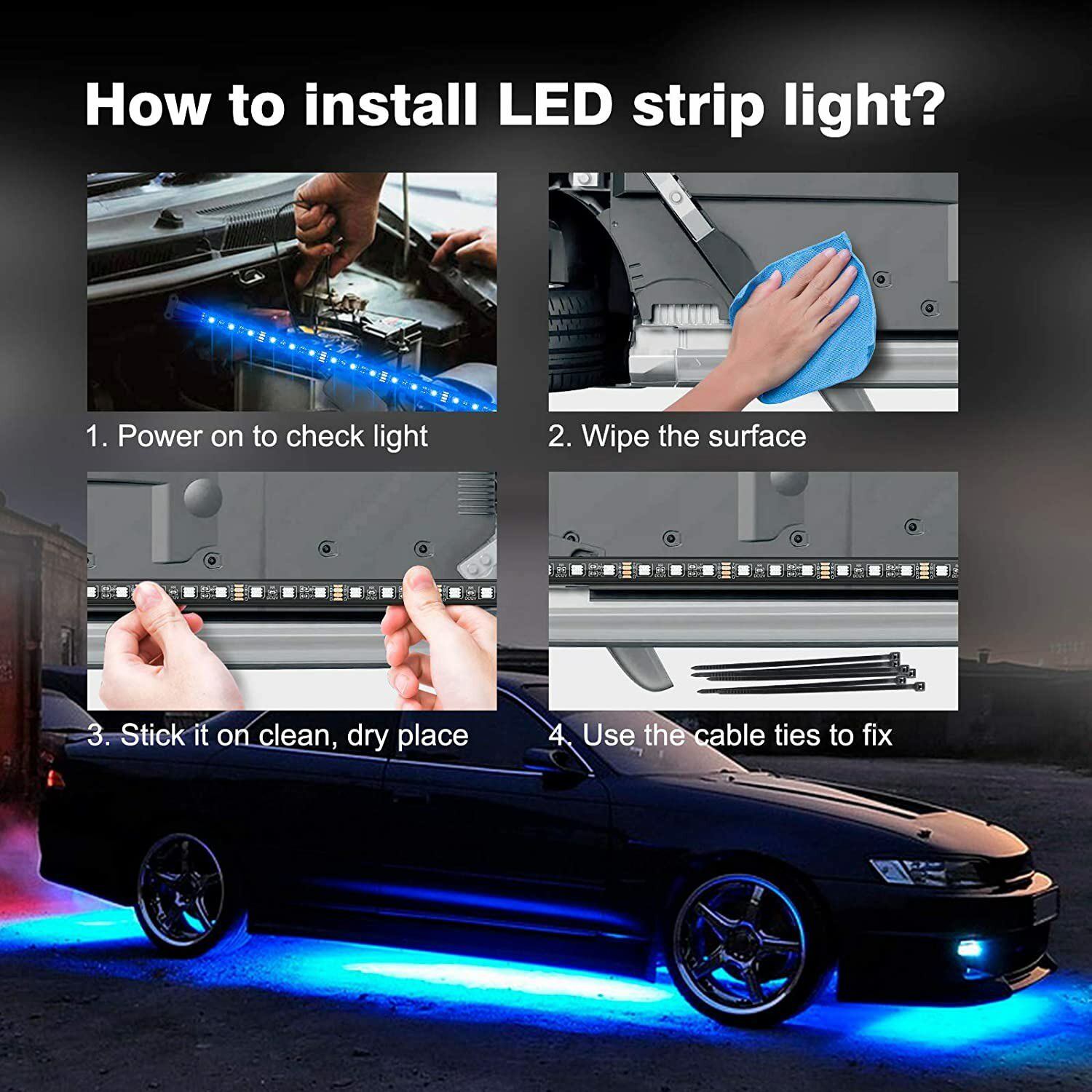 How to install LED strip light?

1. Power on to check light

2. Wipe the surface

3. Stick it on clean, dry place

4. Use the cable ties to fix