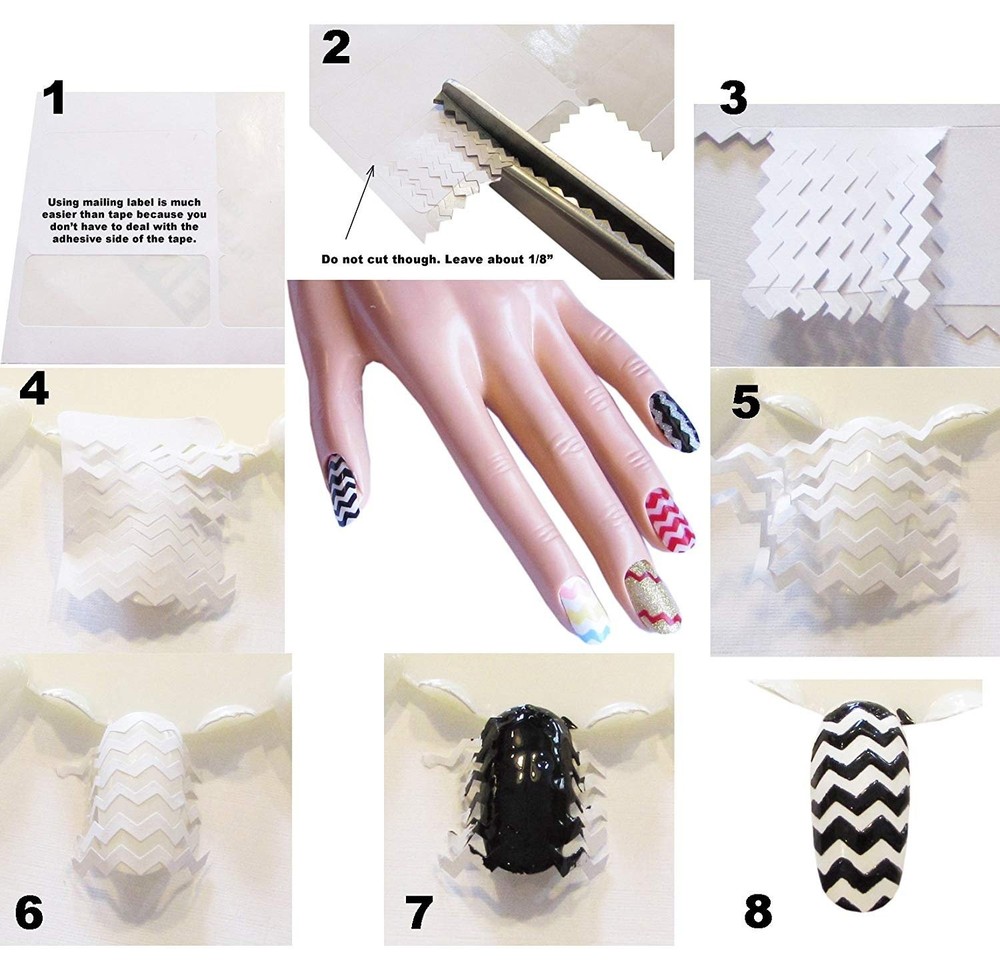 1

Using mailing label is much easier than tape because you don't have to deal with the adhesive side of the tape.

2

Do not cut though. Leave about 1/8"

3

4

5

6

7

8