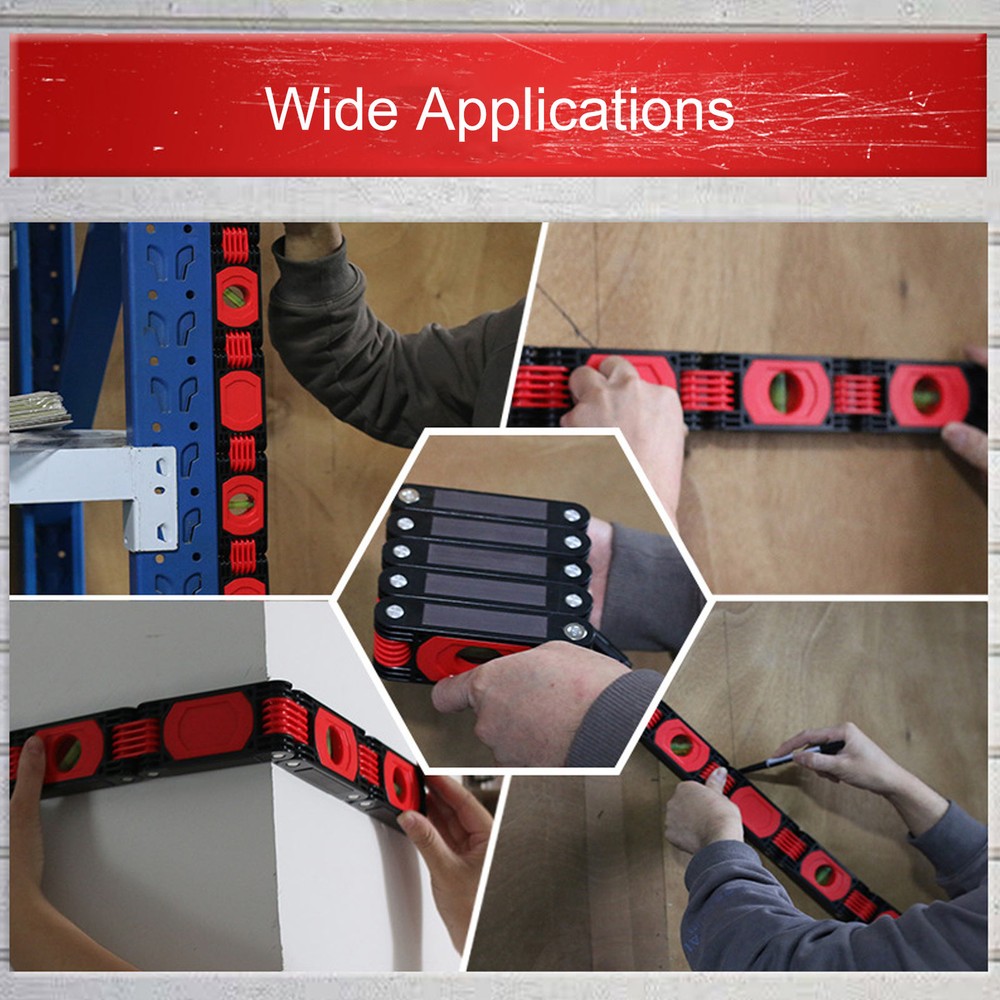 Wide Applications