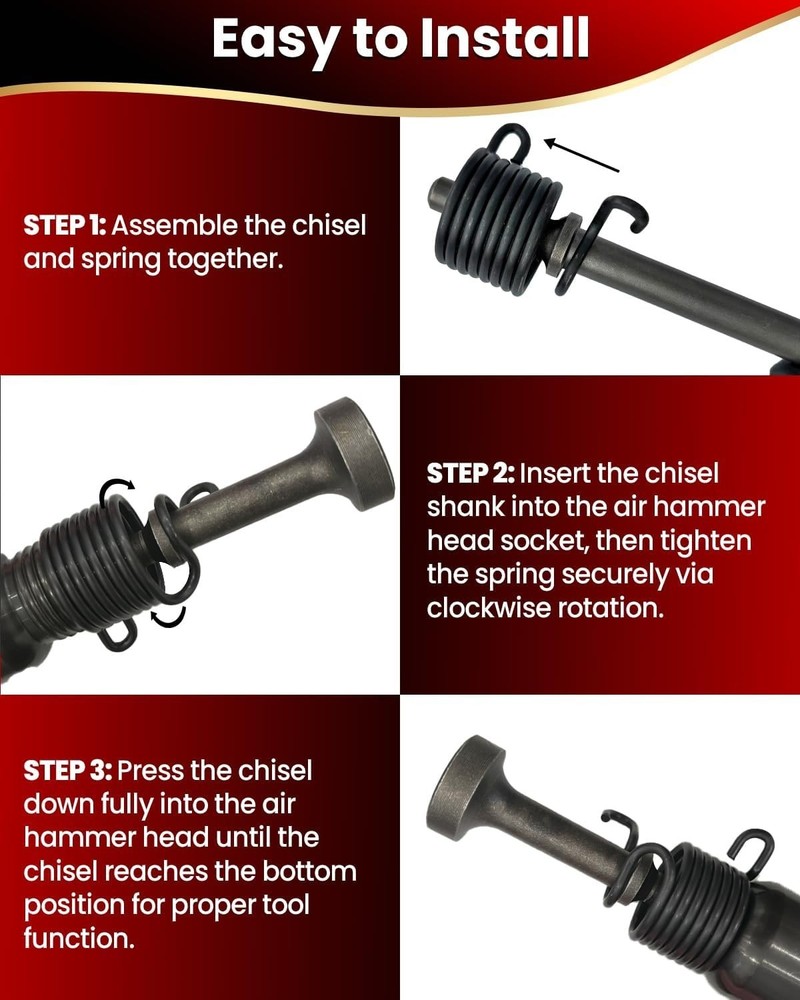 Easy to Install

STEP 1: Assemble the chisel and spring together.

STEP 2: Insert the chisel shank into the air hammer head socket, then tighten the spring securely via clockwise rotation.

STEP 3: Press the chisel down fully into the air hammer head until the chisel reaches the bottom position for proper tool function.