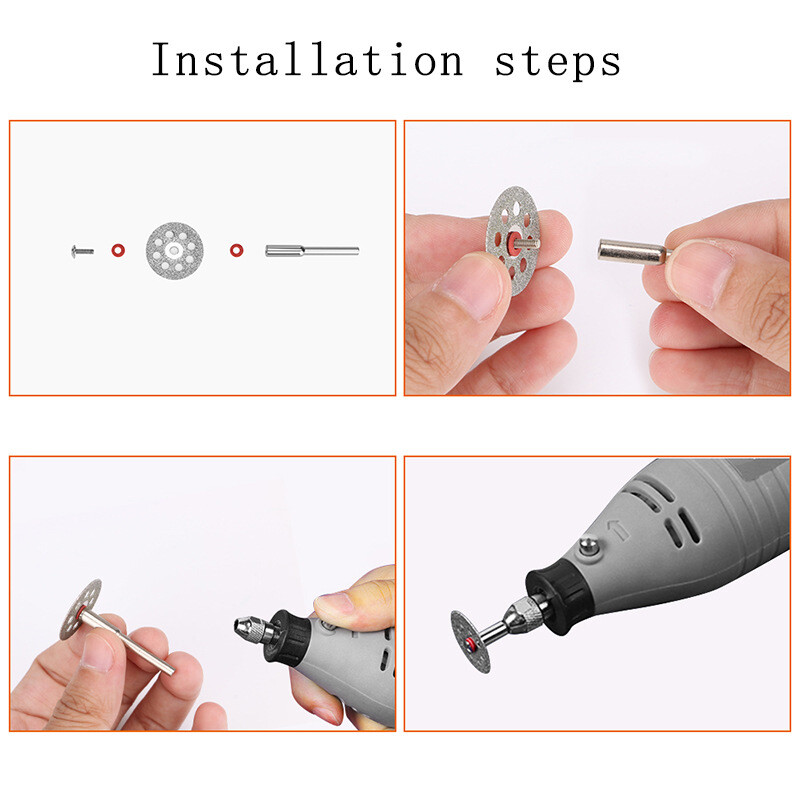 Installation steps