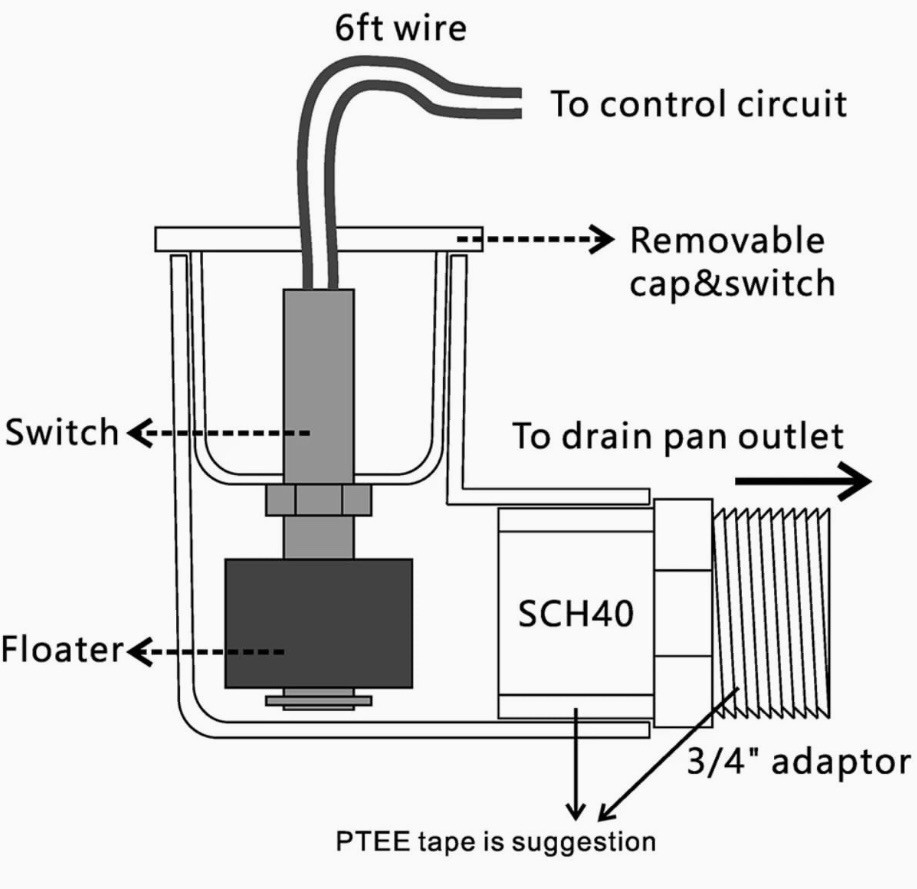 6ft wire

To control circuit

Removable cap&switch

Switch

To drain pan outlet

SCH40

Floater

3/4" adaptor

PTEE tape is suggestion