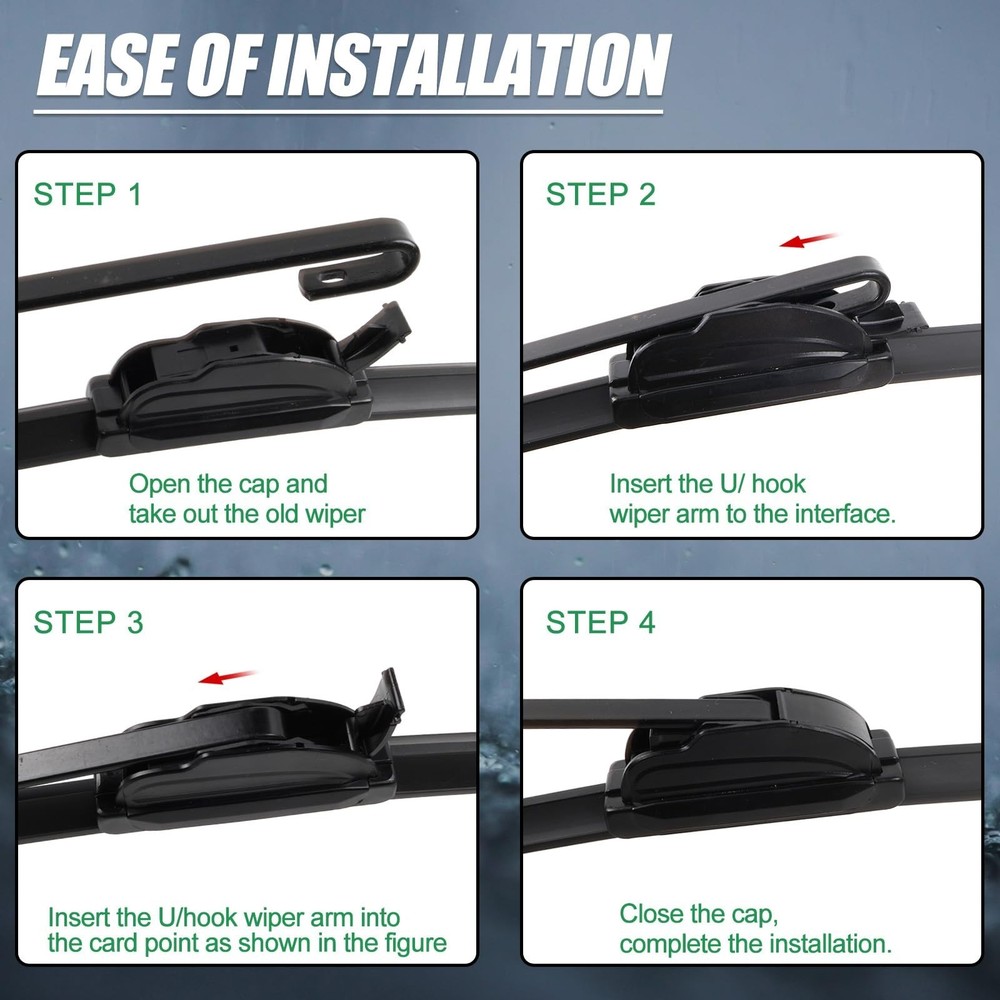 EASE OF INSTALLATION

STEP 1

Open the cap and take out the old wiper

STEP 2

Insert the U/ hook wiper arm to the interface.

STEP 3

Insert the U/hook wiper arm into the card point as shown in the figure

STEP 4

Close the cap, complete the installation.