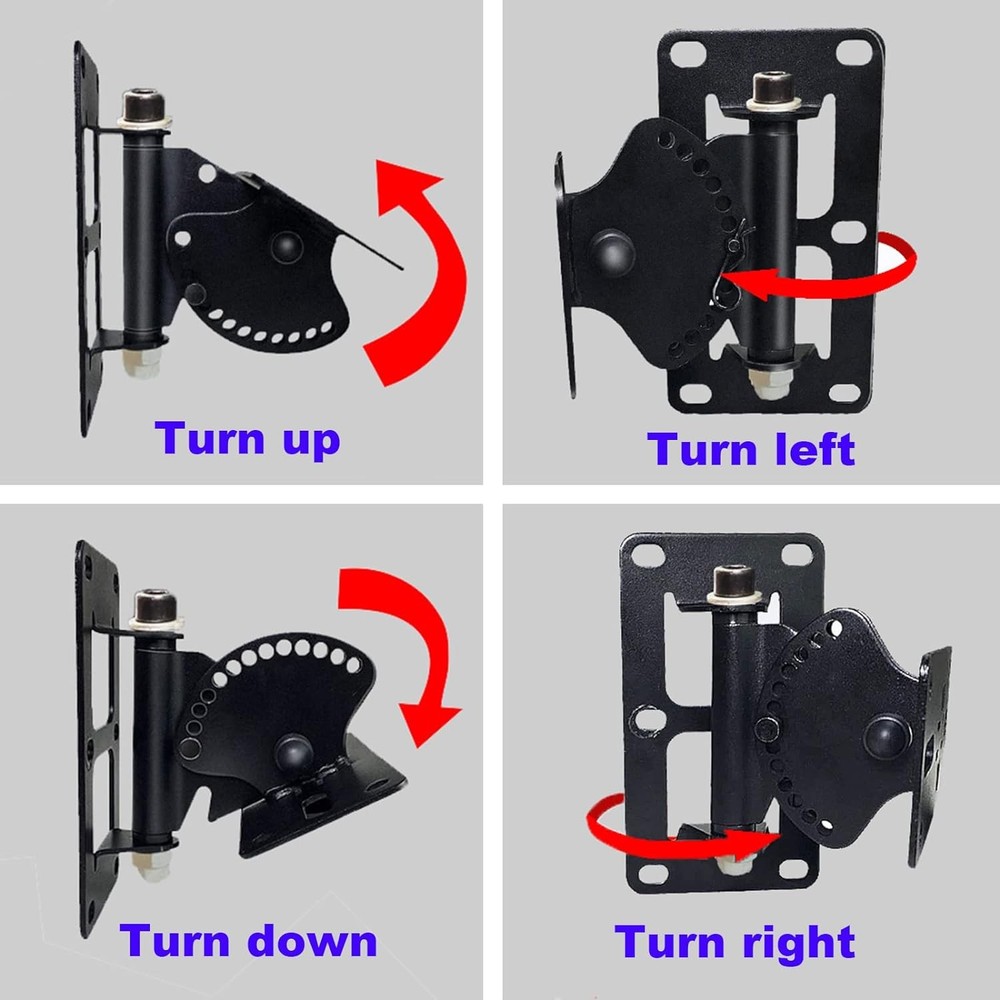 Turn up

Turn left

Turn down

Turn right