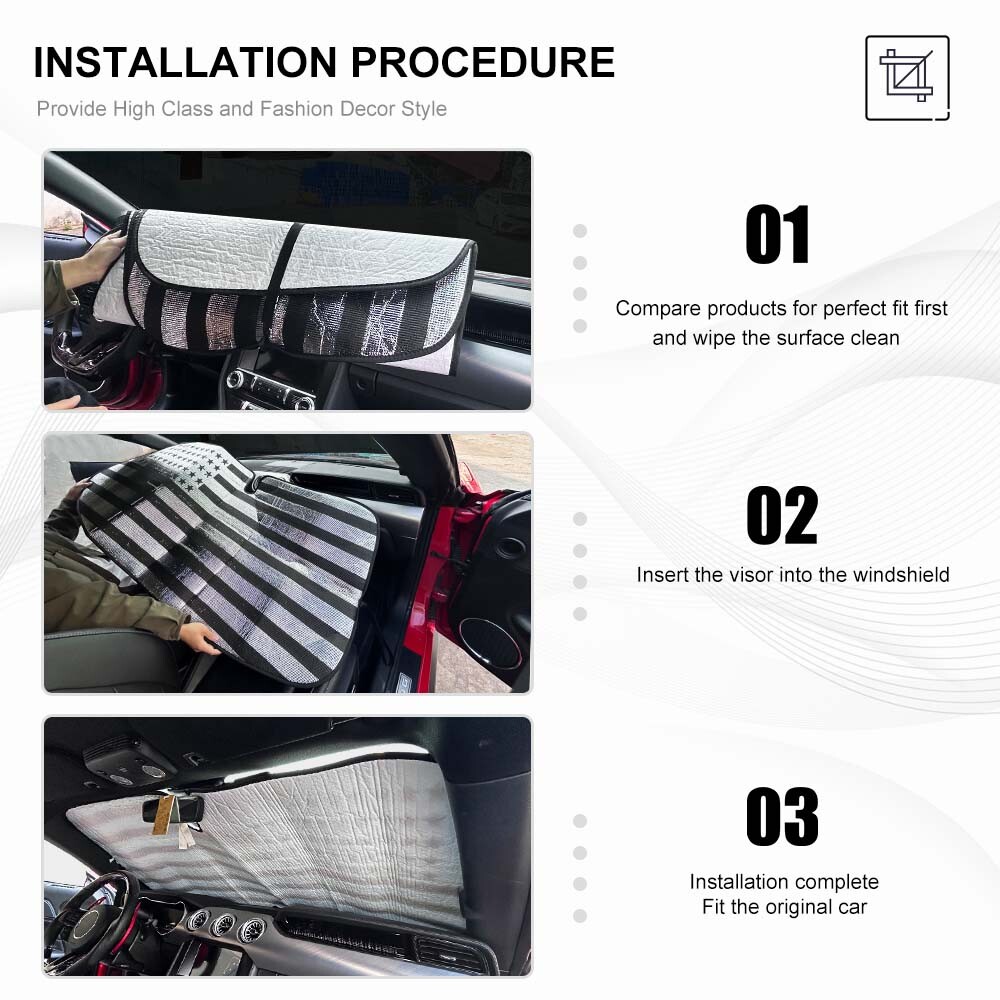 INSTALLATION PROCEDURE

Provide High Class and Fashion Decor Style

01

Compare products for perfect fit first and wipe the surface clean

02

Insert the visor into the windshield

03

Installation complete
Fit the original car