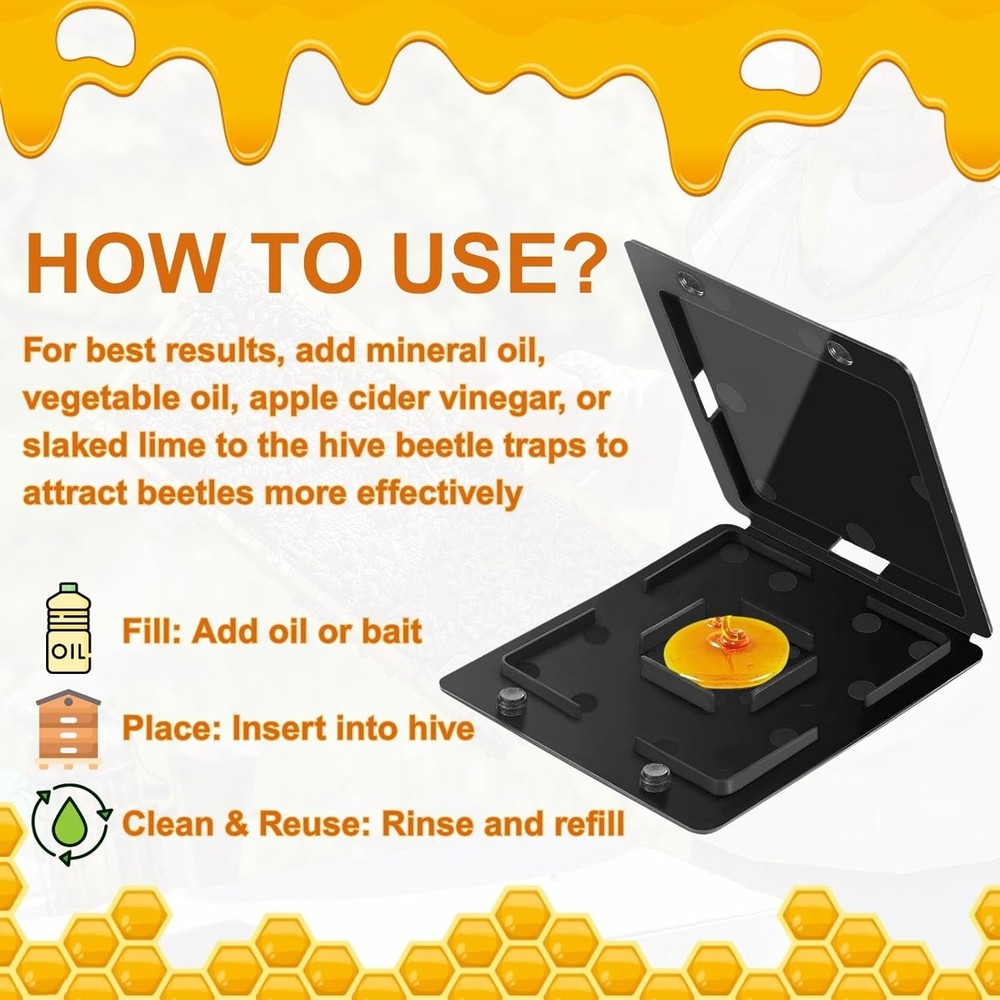 HOW TO USE?

For best results, add mineral oil, vegetable oil, apple cider vinegar, or slaked lime to the hive beetle traps to attract beetles more effectively

OIL

Fill: Add oil or bait

Place: Insert into hive

Clean & Reuse: Rinse and refill