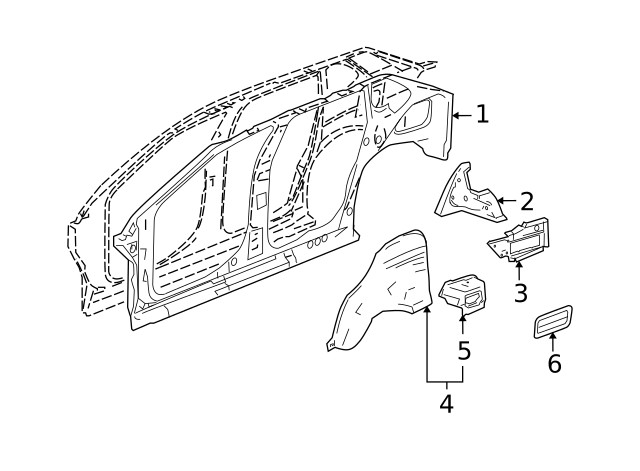 1
2
3
5
6
4