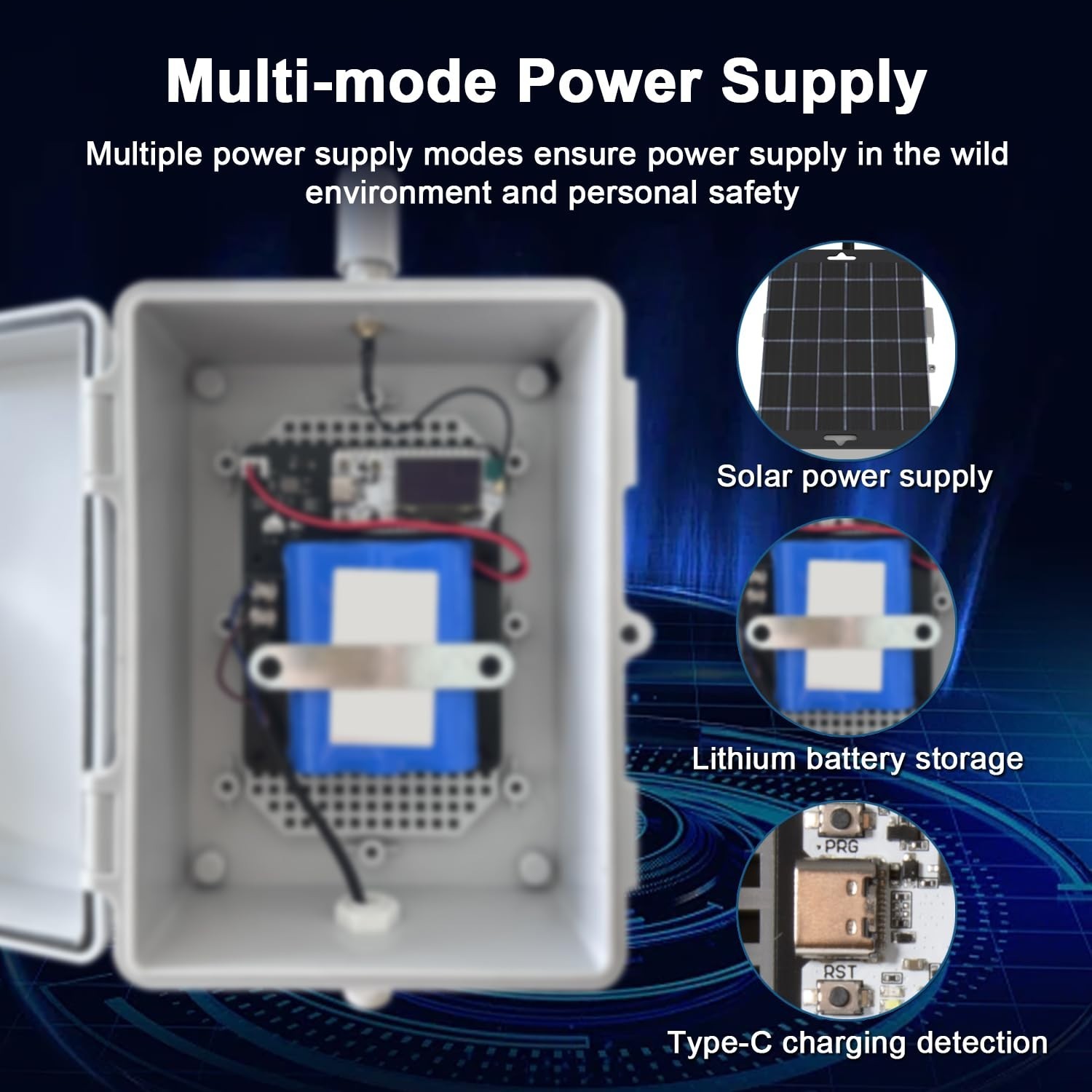 Multi-mode Power Supply

Multiple power supply modes ensure power supply in the wild environment and personal safety

Solar power supply

Lithium battery storage

PRG

RST

Type-C charging detection