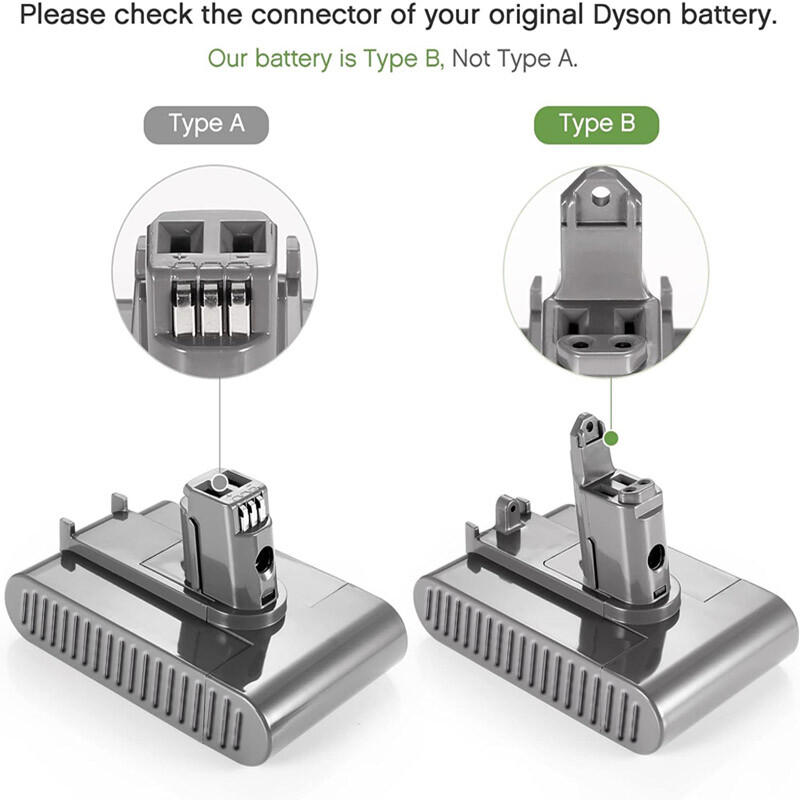 Please check the connector of your original Dyson battery.

Our battery is Type B, Not Type A.

Type A

Type B