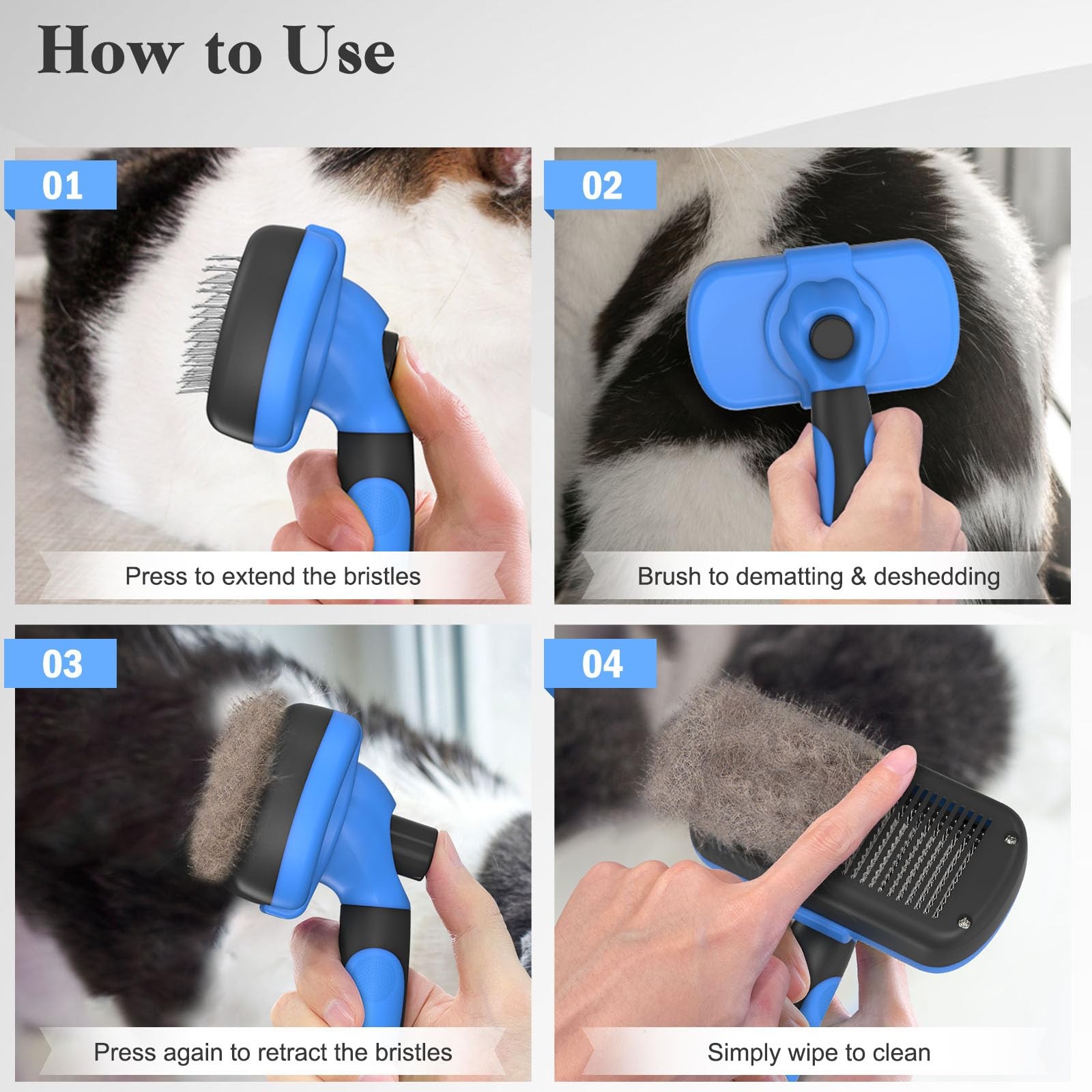 How to Use

01

Press to extend the bristles

02

Brush to dematting & deshedding

03

Press again to retract the bristles

04

Simply wipe to clean