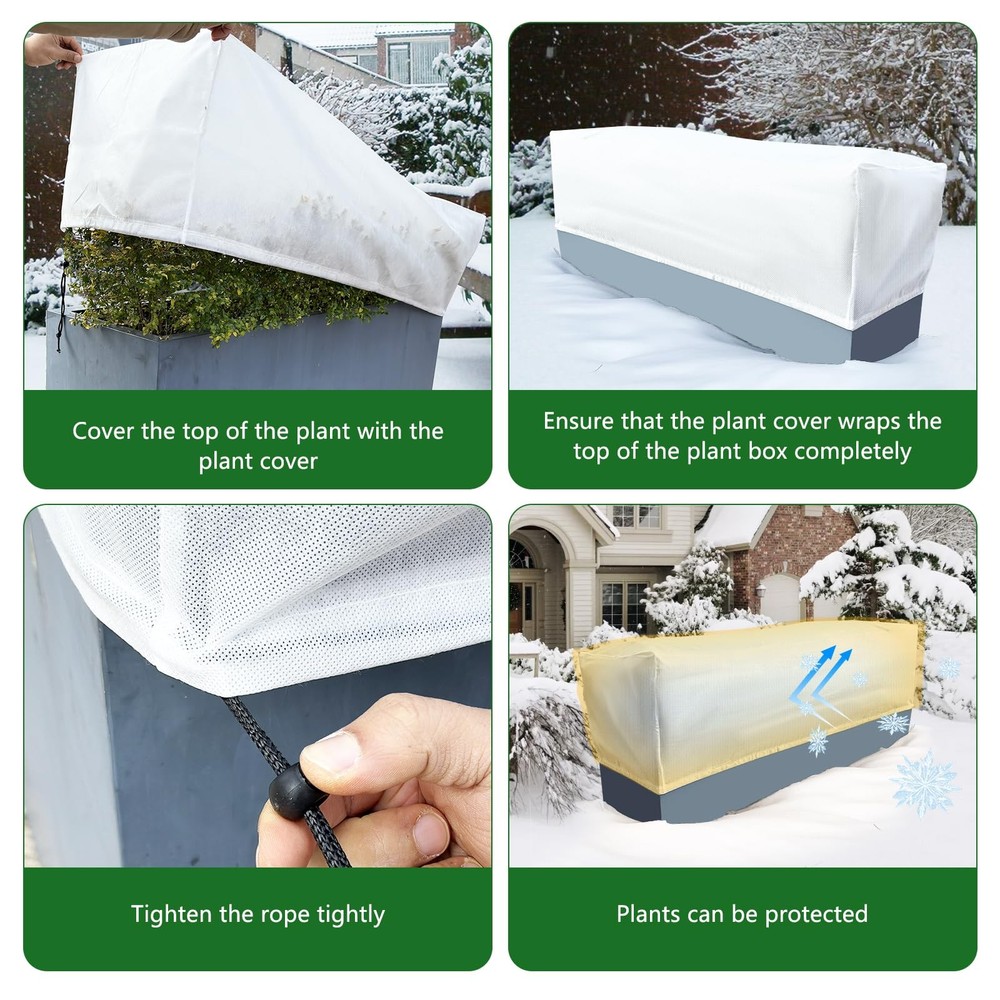 Cover the top of the plant with the plant cover

Ensure that the plant cover wraps the top of the plant box completely

Tighten the rope tightly

Plants can be protected